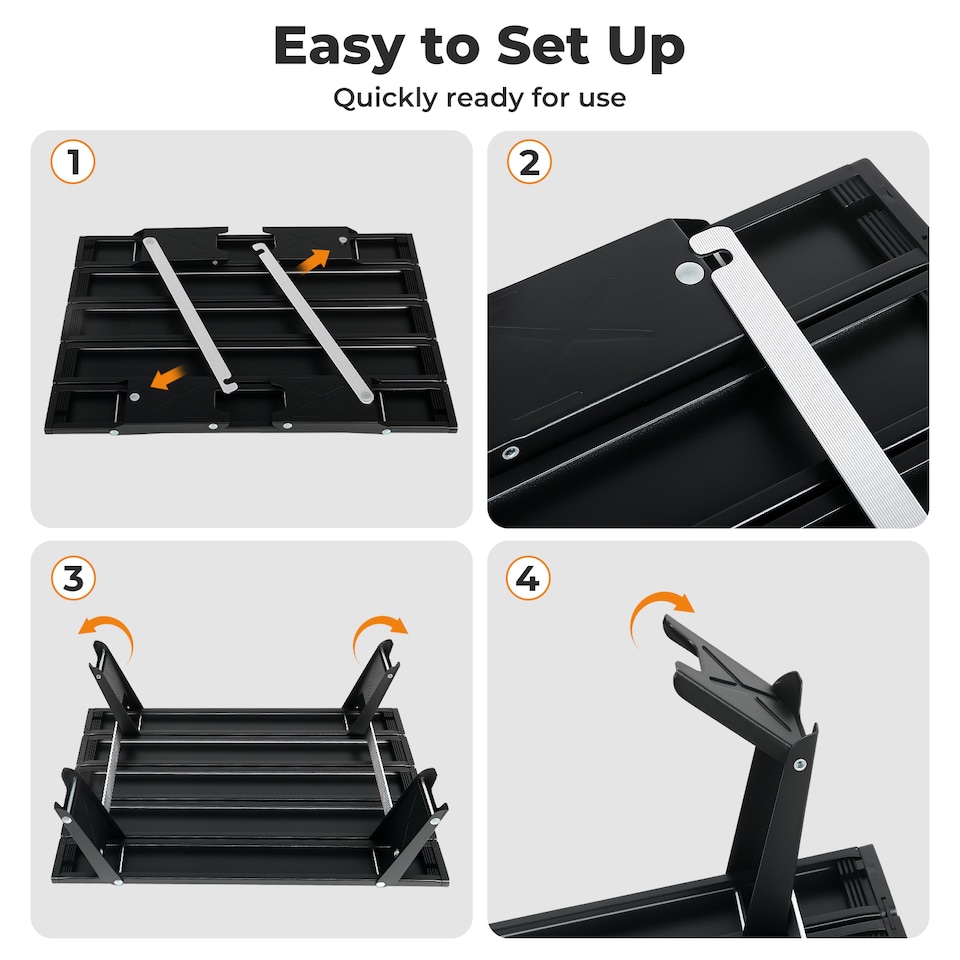 Easy to Set Up

Quickly ready for use

1

2

3

4