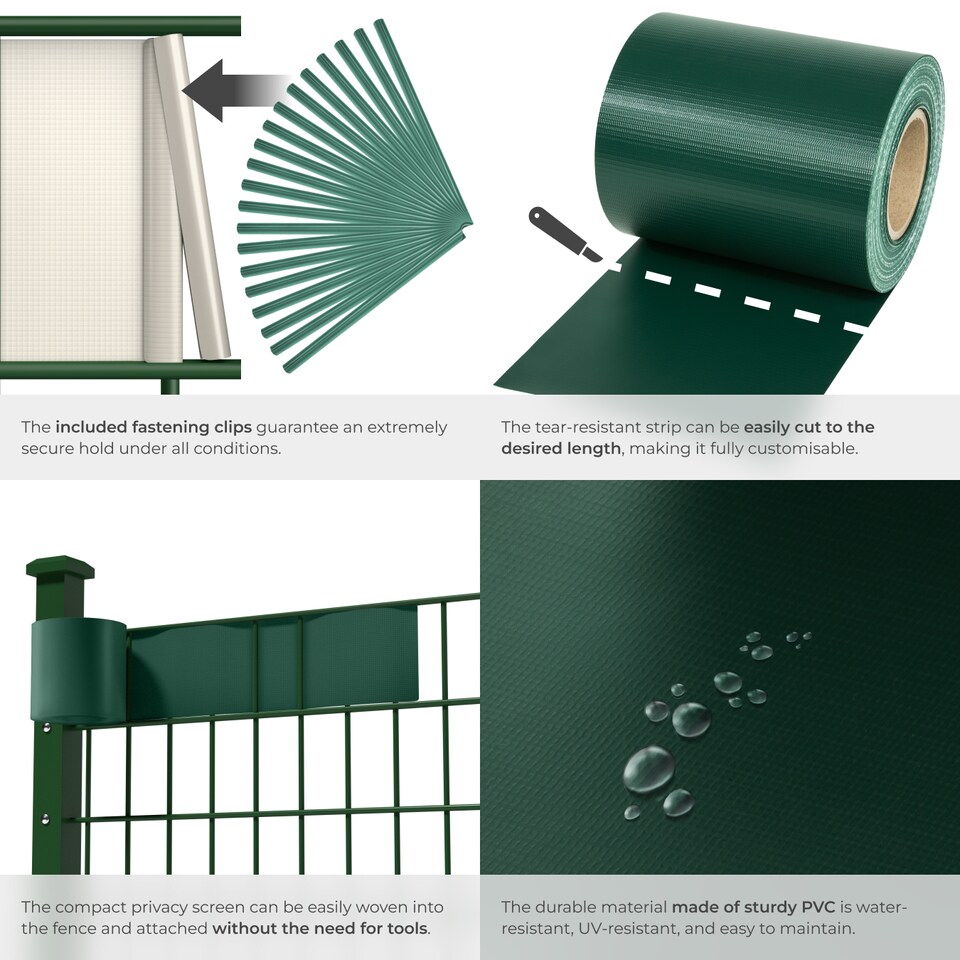 The included fastening clips guarantee an extremely secure hold under all conditions.

The tear-resistant strip can be easily cut to the desired length, making it fully customisable.

The compact privacy screen can be easily woven into the fence and attached without the need for tools.

The durable material made of sturdy PVC is water-resistant, UV-resistant, and easy to maintain.