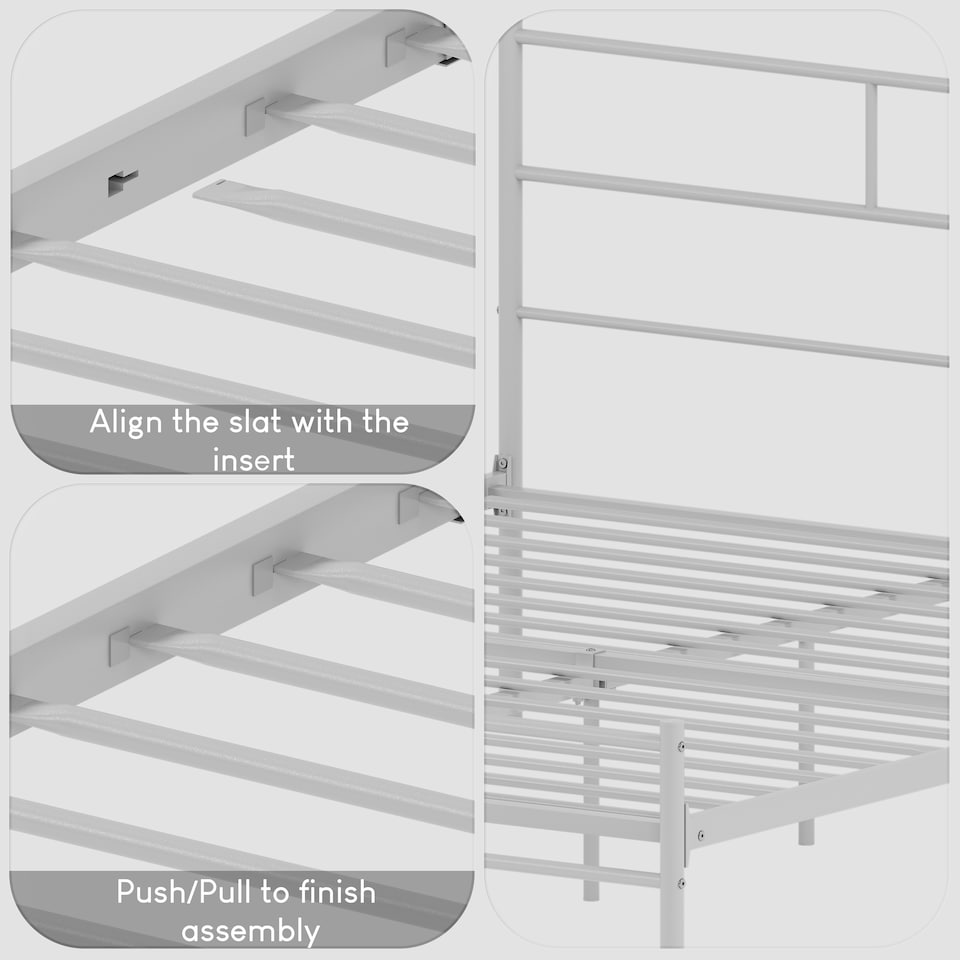 Align the slat with the insert

Push/Pull to finish assembly