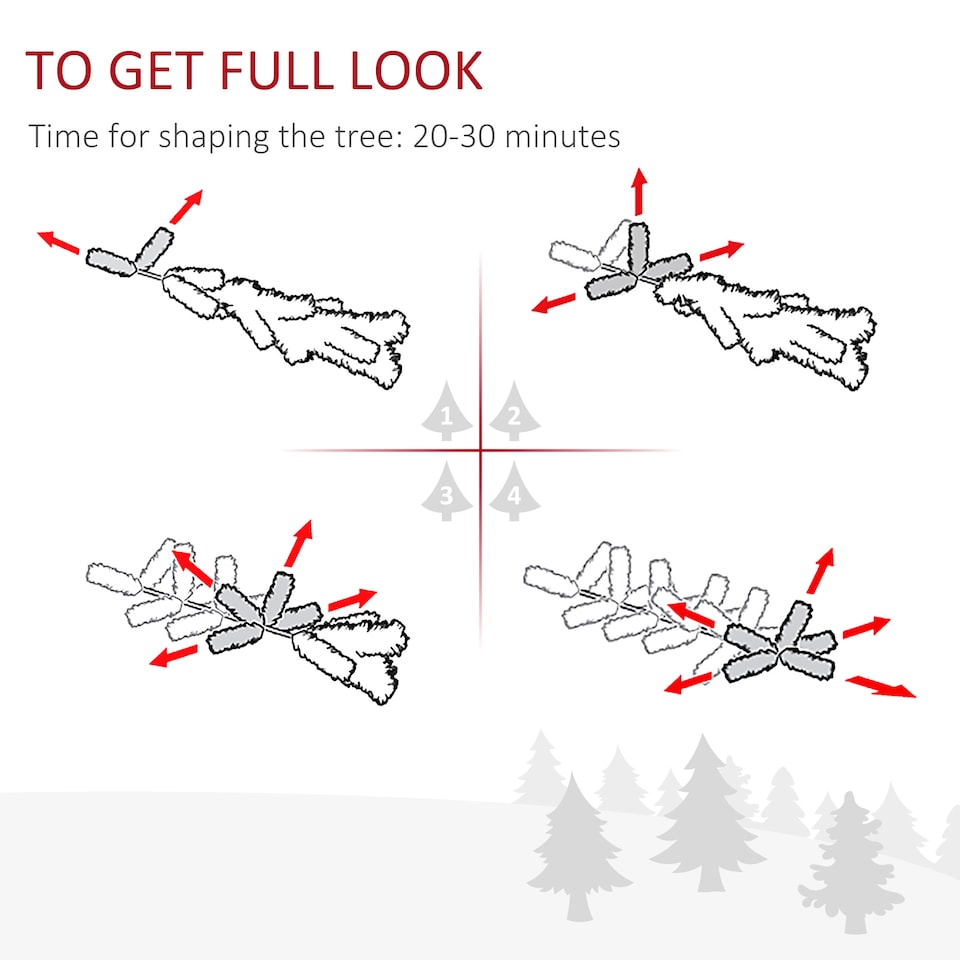 TO GET FULL LOOK

Time for shaping the tree: 20-30 minutes

1 2

3 4