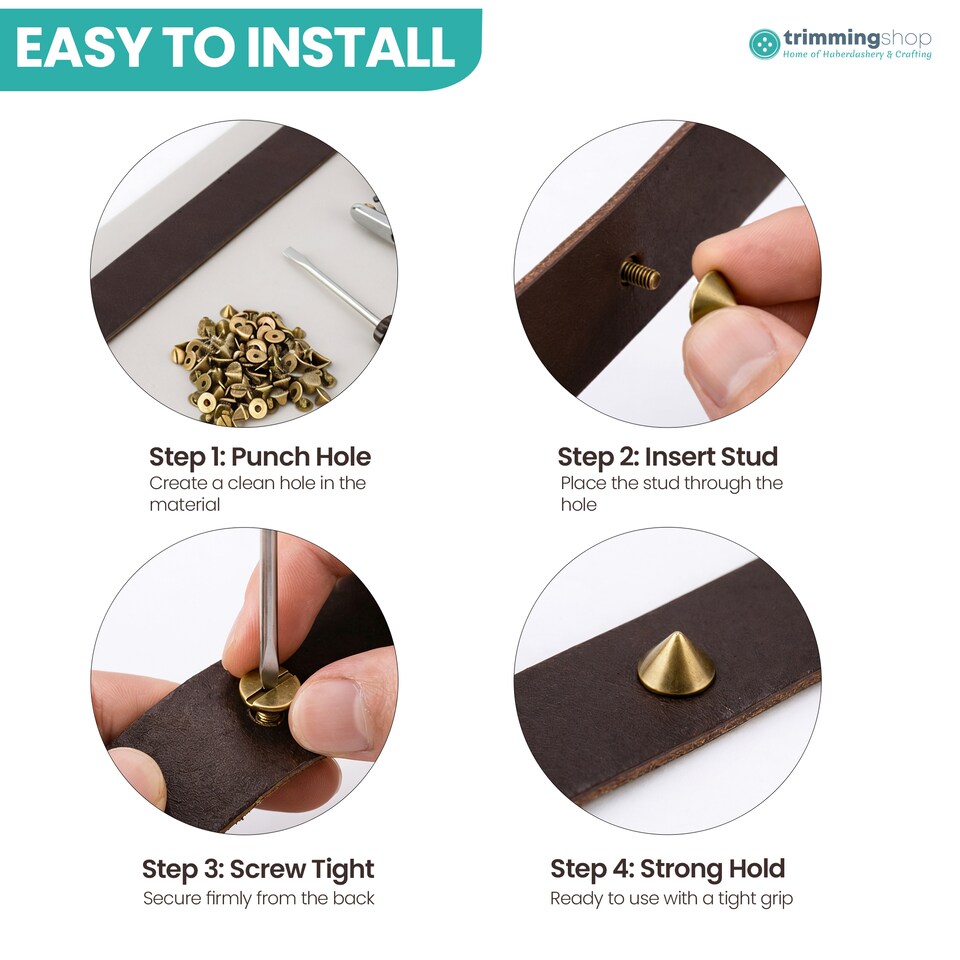 EASY TO INSTALL

trimmingshop
Home of Haberdashery & Crafting

Step 1: Punch Hole
Create a clean hole in the material

Step 2: Insert Stud
Place the stud through the hole

Step 3: Screw Tight
Secure firmly from the back

Step 4: Strong Hold
Ready to use with a tight grip