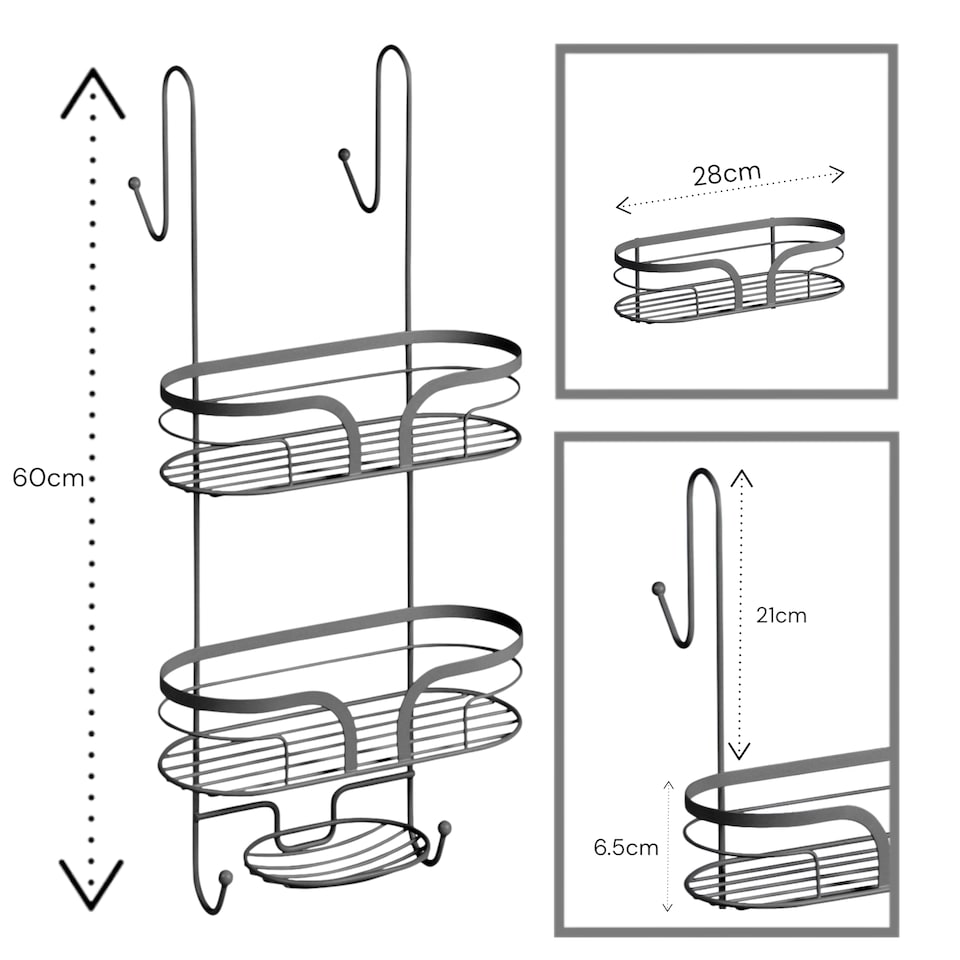 60cm

28cm

21cm

6.5cm