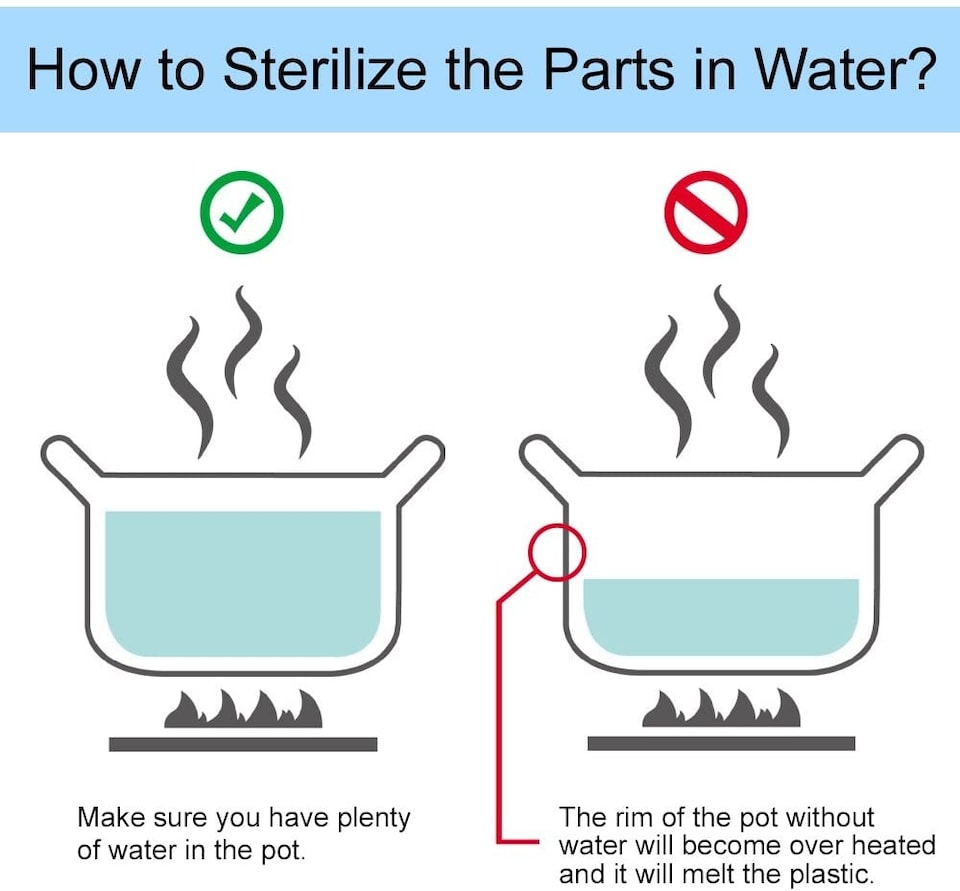 How to Sterilize the Parts in Water?

Make sure you have plenty of water in the pot.

The rim of the pot without water will become over heated and it will melt the plastic.