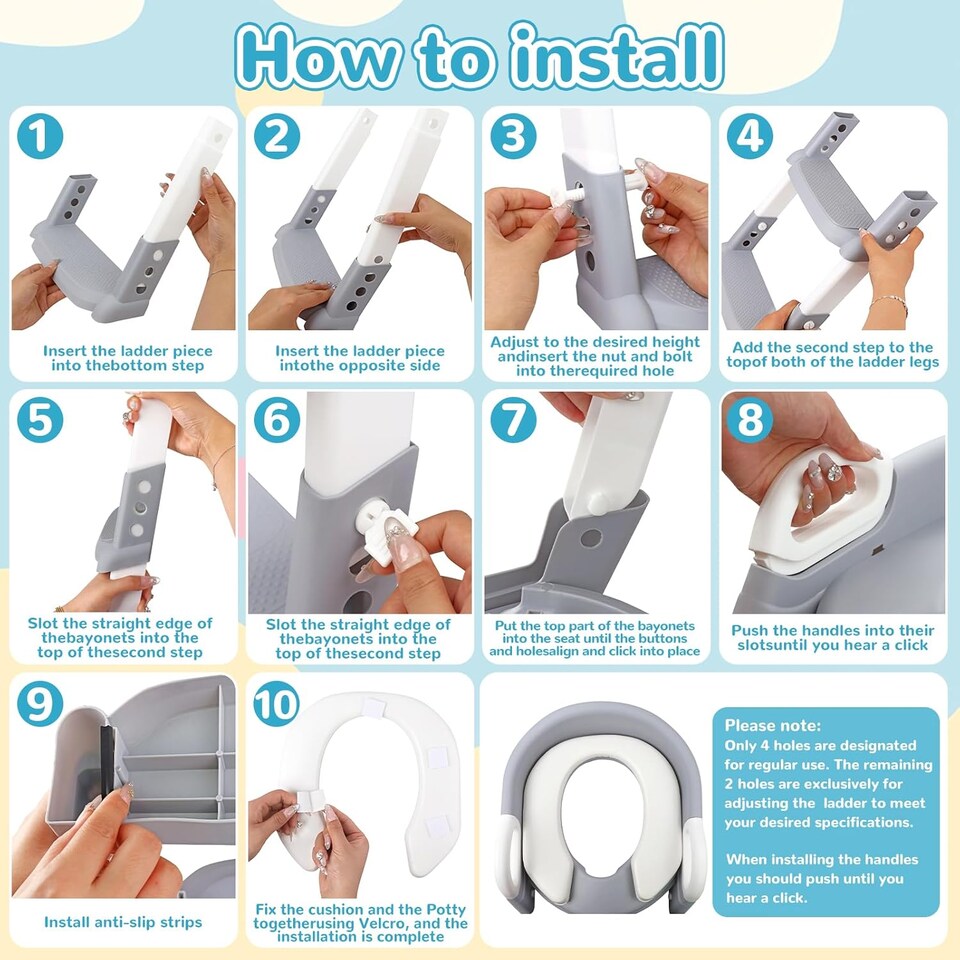 How to install

1
Insert the ladder piece into thebottom step

2
Insert the ladder piece intothe opposite side

3
Adjust to the desired height andinsert the nut and bolt into therequired hole

4
Add the second step to the topof both of the ladder legs

5
Slot the straight edge of thebayonets into the top of thesecond step

6
Slot the straight edge of thebayonets into the top of thesecond step

7
Put the top part of the bayonets into the seat until the buttons and holesalign and click into place

8
Push the handles into their slotsuntil you hear a click

9
Install anti-slip strips

10
Fix the cushion and the Potty togetherusing Velcro, and the installation is complete

Please note:
Only 4 holes are designated for regular use. The remaining 2 holes are exclusively for adjusting the ladder to meet your desired specifications.

When installing the handles you should push until you hear a click.