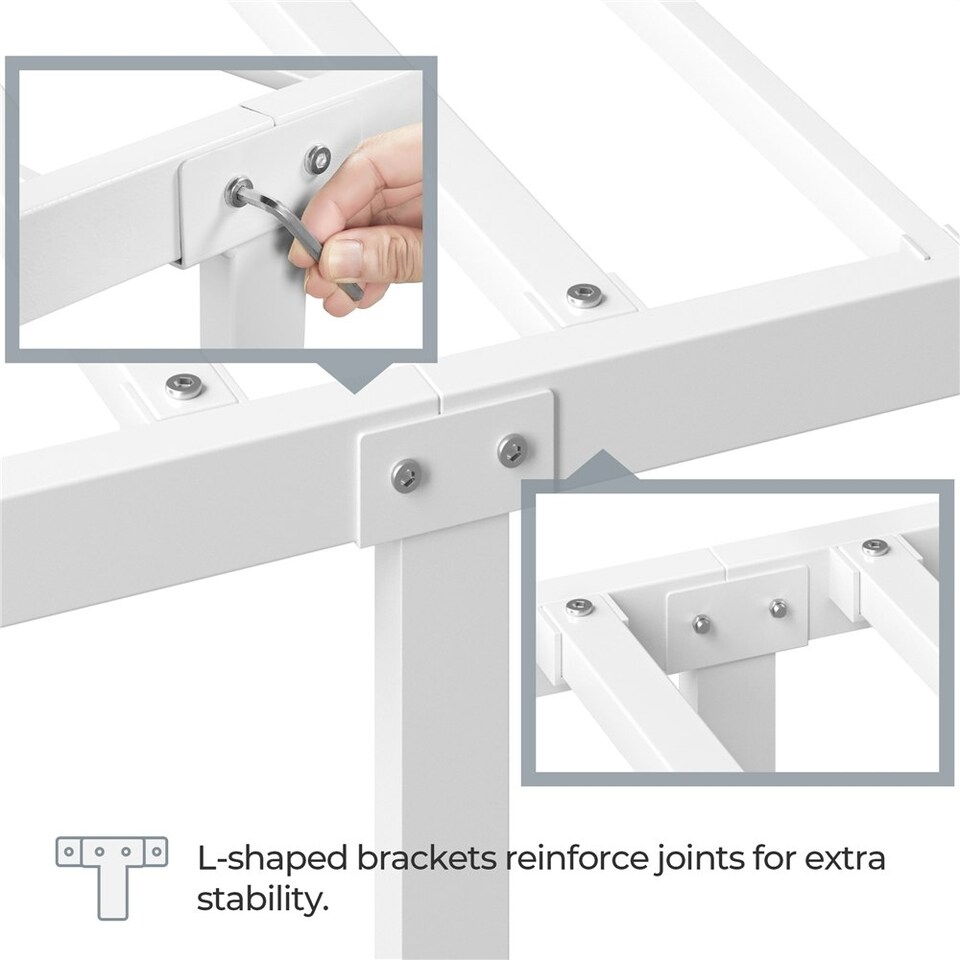 L-shaped brackets reinforce joints for extra stability.