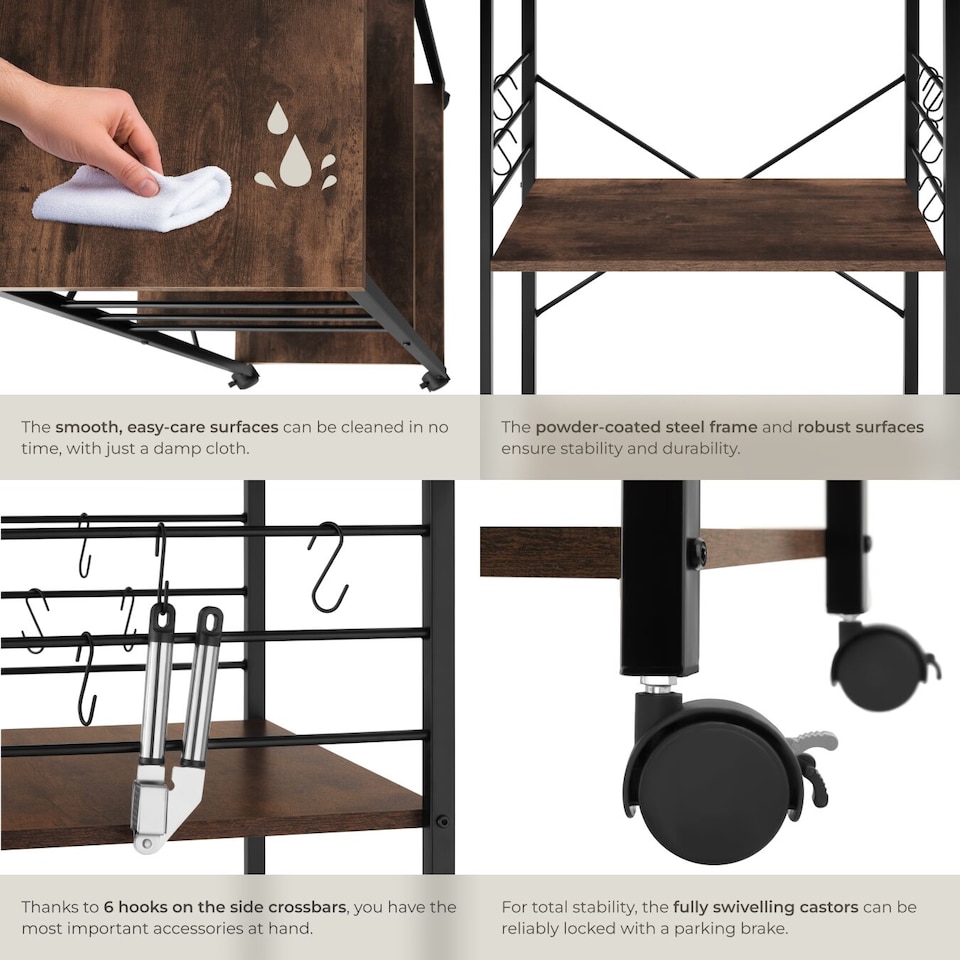 The smooth, easy-care surfaces can be cleaned in no time, with just a damp cloth.

The powder-coated steel frame and robust surfaces ensure stability and durability.

Thanks to 6 hooks on the side crossbars, you have the most important accessories at hand.

For total stability, the fully swivelling castors can be reliably locked with a parking brake.