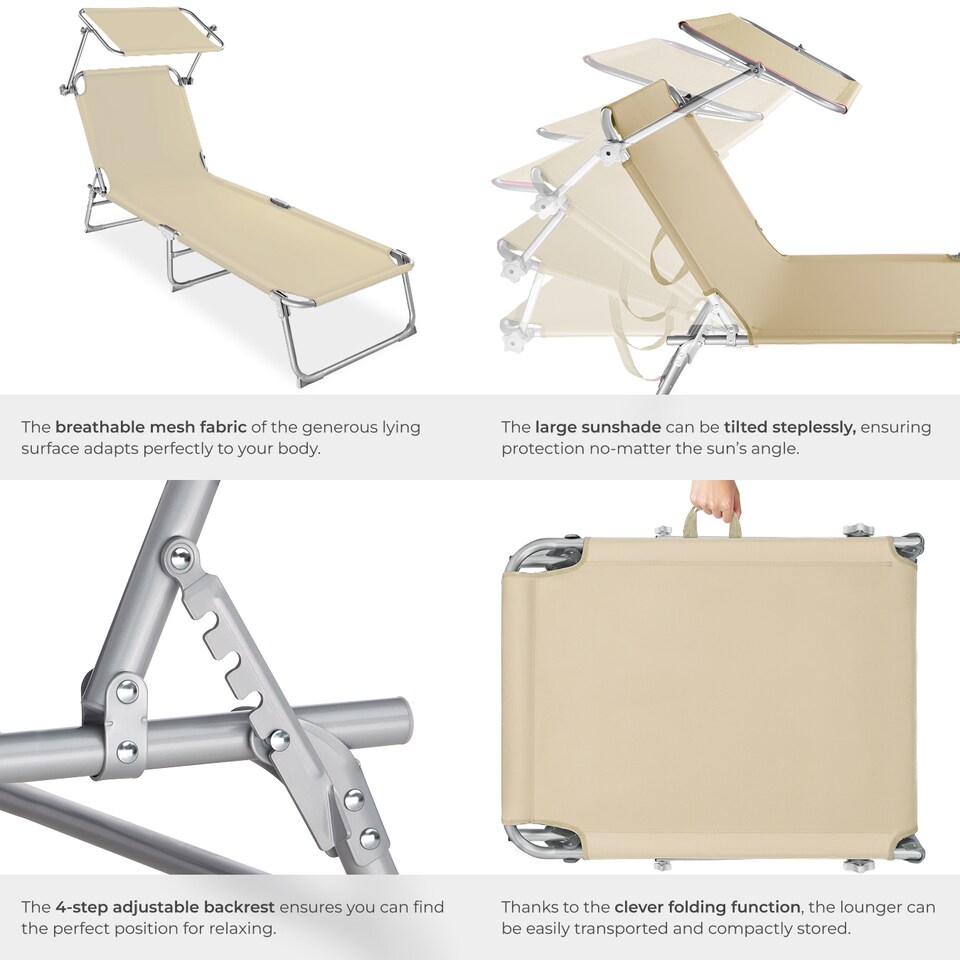 The breathable mesh fabric of the generous lying surface adapts perfectly to your body.

The large sunshade can be tilted steplessly, ensuring protection no-matter the sun's angle.

The 4-step adjustable backrest ensures you can find the perfect position for relaxing.

Thanks to the clever folding function, the lounger can be easily transported and compactly stored.