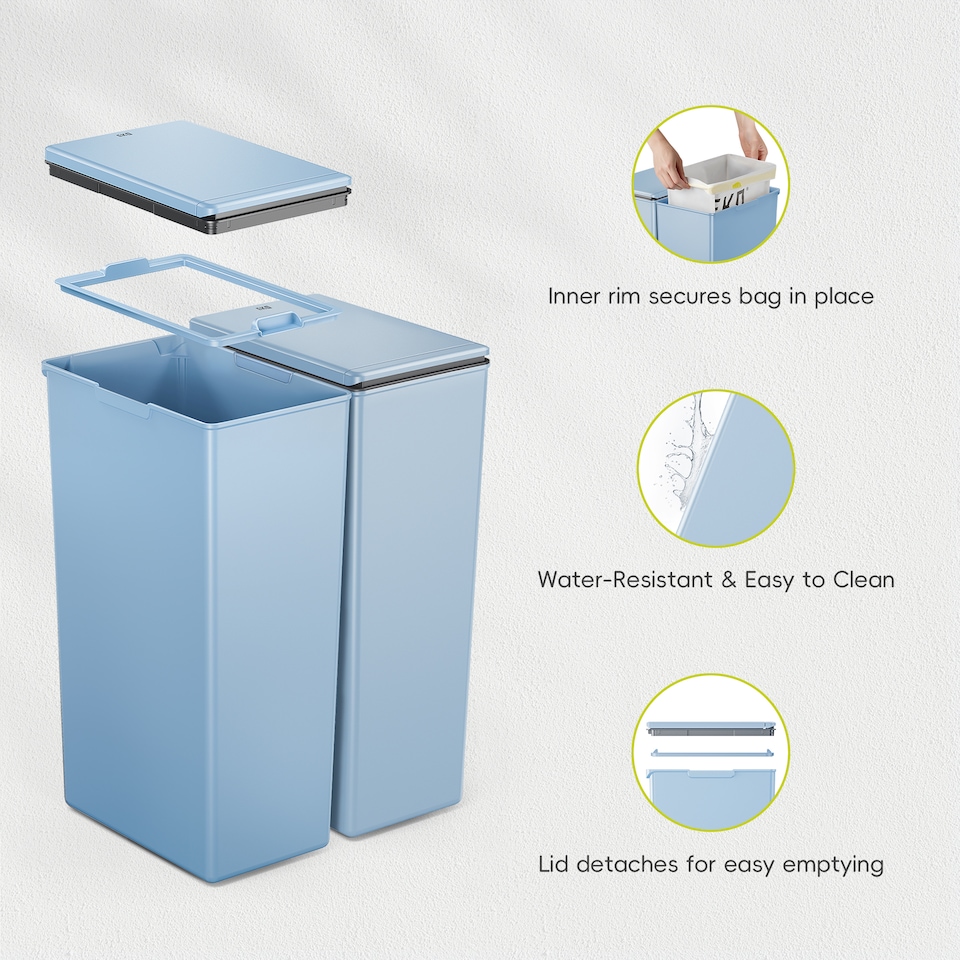 Inner rim secures bag in place

Water-Resistant & Easy to Clean

Lid detaches for easy emptying