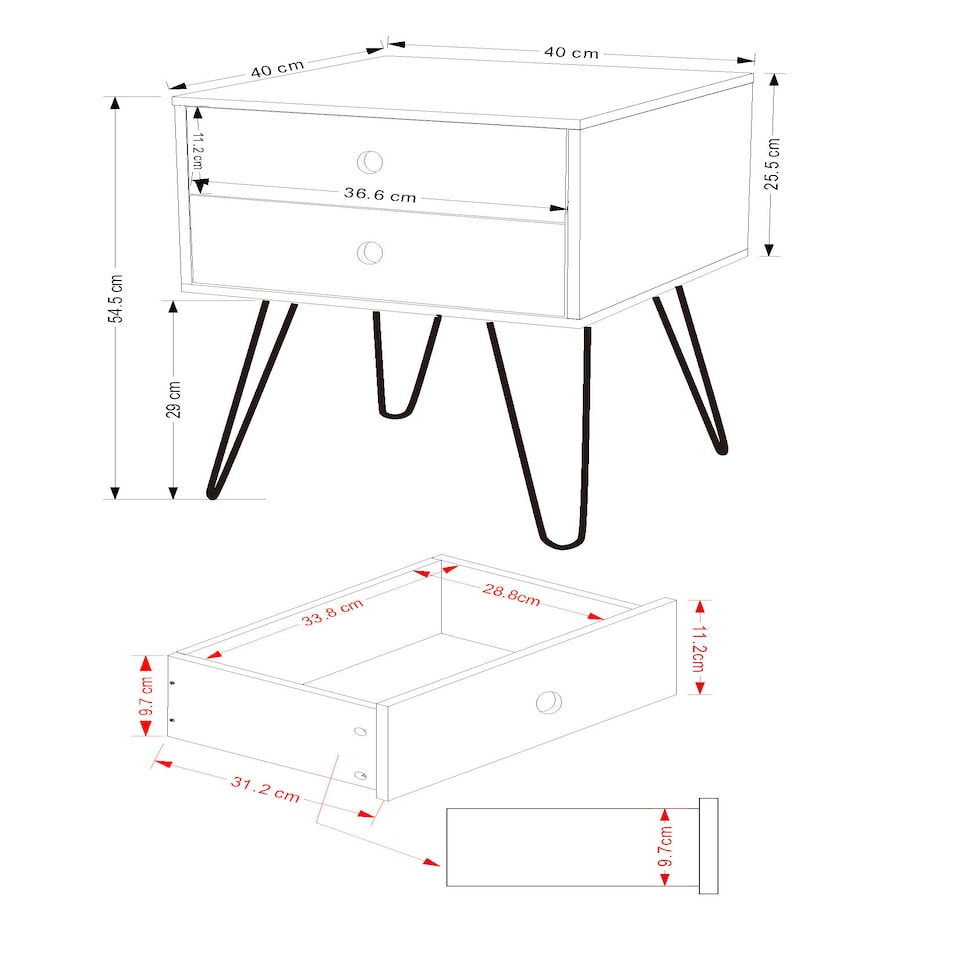 40 cm
40 cm
11.2 cm
36.6 cm
25.5 cm
54.5 cm
29 cm
33.8 cm
28.8cm
11.2cm
9.7 cm
31.2 cm
9.7cm