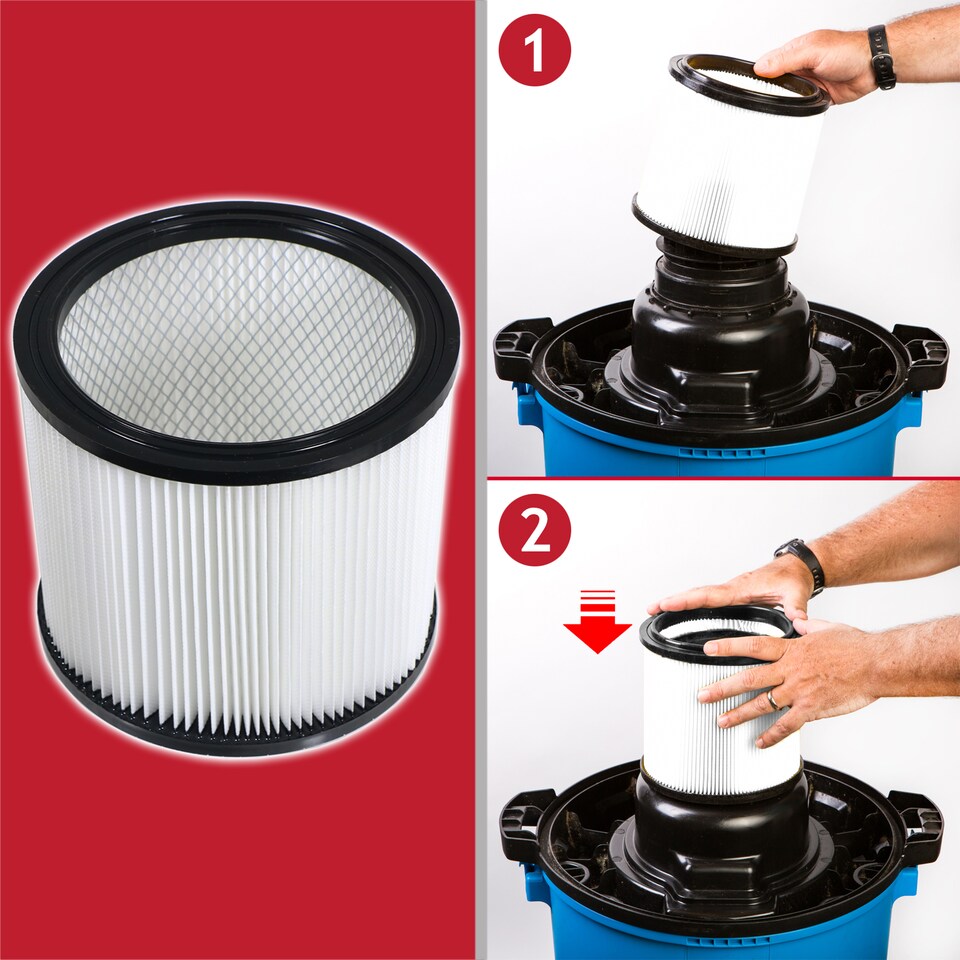 1

2