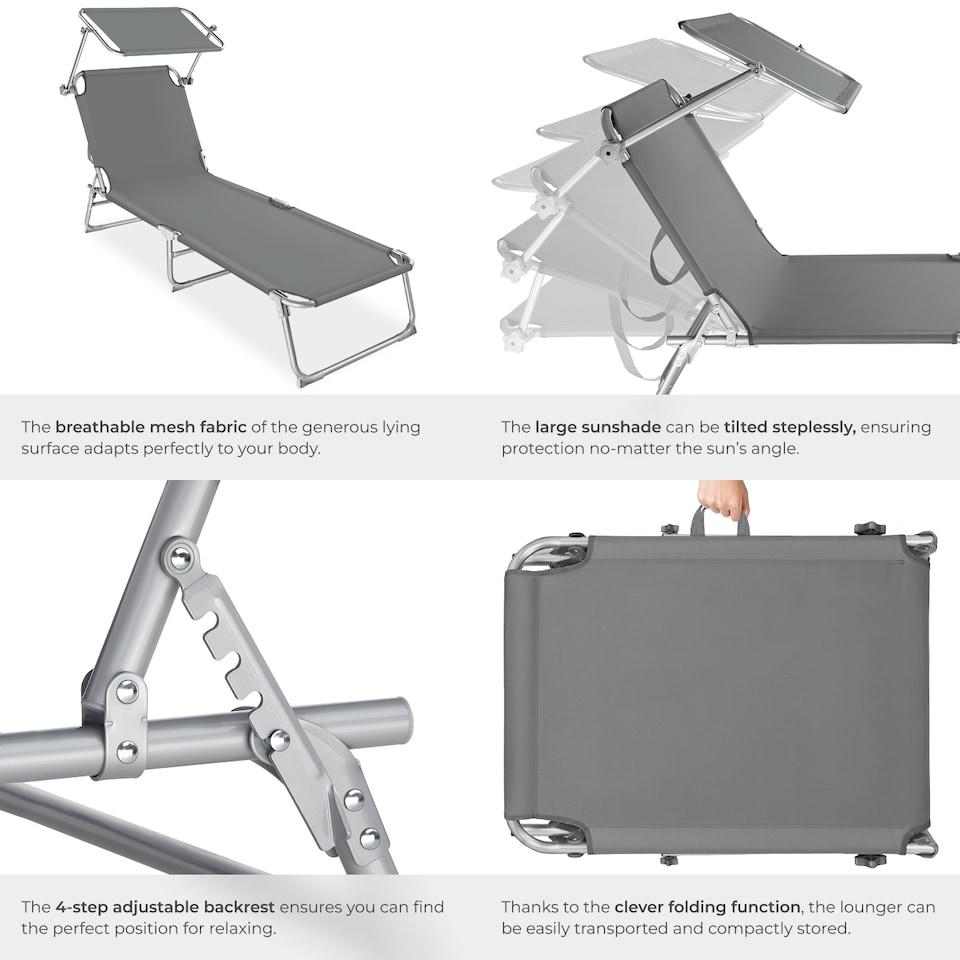 The breathable mesh fabric of the generous lying surface adapts perfectly to your body.

The large sunshade can be tilted steplessly, ensuring protection no-matter the sun's angle.

The 4-step adjustable backrest ensures you can find the perfect position for relaxing.

Thanks to the clever folding function, the lounger can be easily transported and compactly stored.