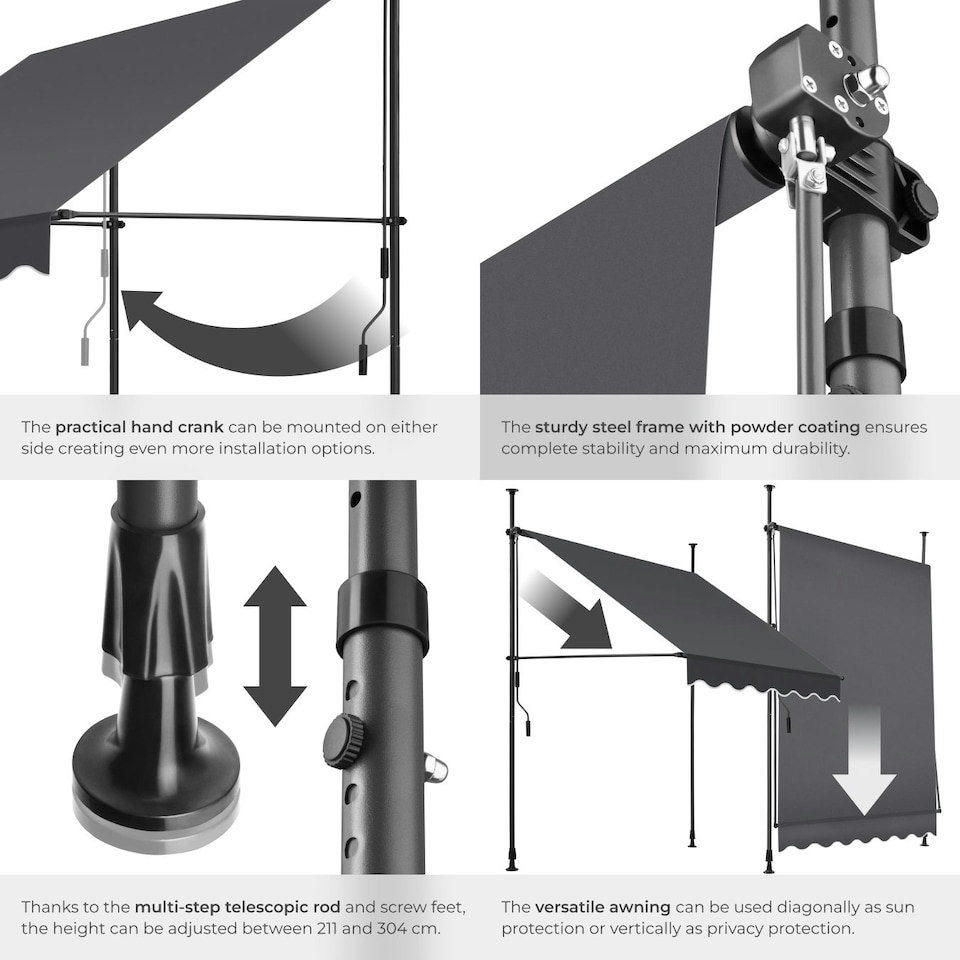 The practical hand crank can be mounted on either side creating even more installation options.

The sturdy steel frame with powder coating ensures complete stability and maximum durability.

Thanks to the multi-step telescopic rod and screw feet, the height can be adjusted between 211 and 304 cm.

The versatile awning can be used diagonally as sun protection or vertically as privacy protection.