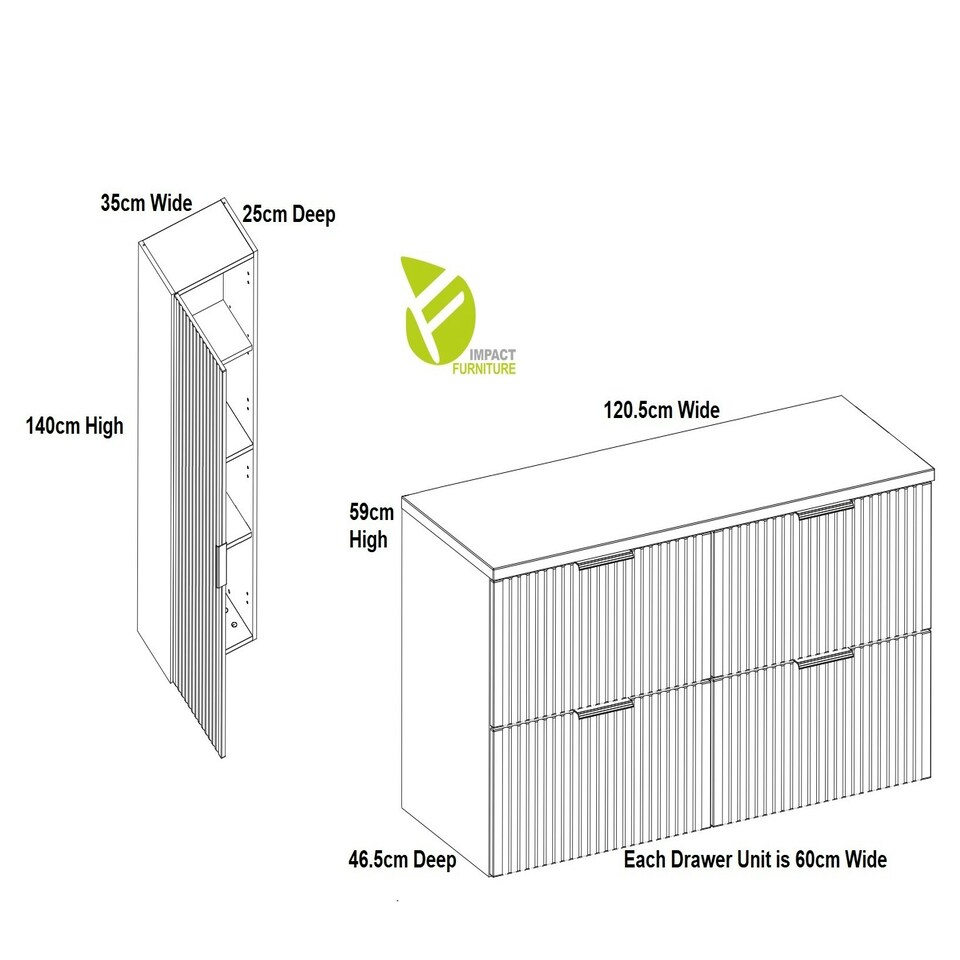 35cm Wide
25cm Deep

140cm High

IMPACT
FURNITURE

120.5cm Wide

59cm
High

46.5cm Deep
Each Drawer Unit is 60cm Wide