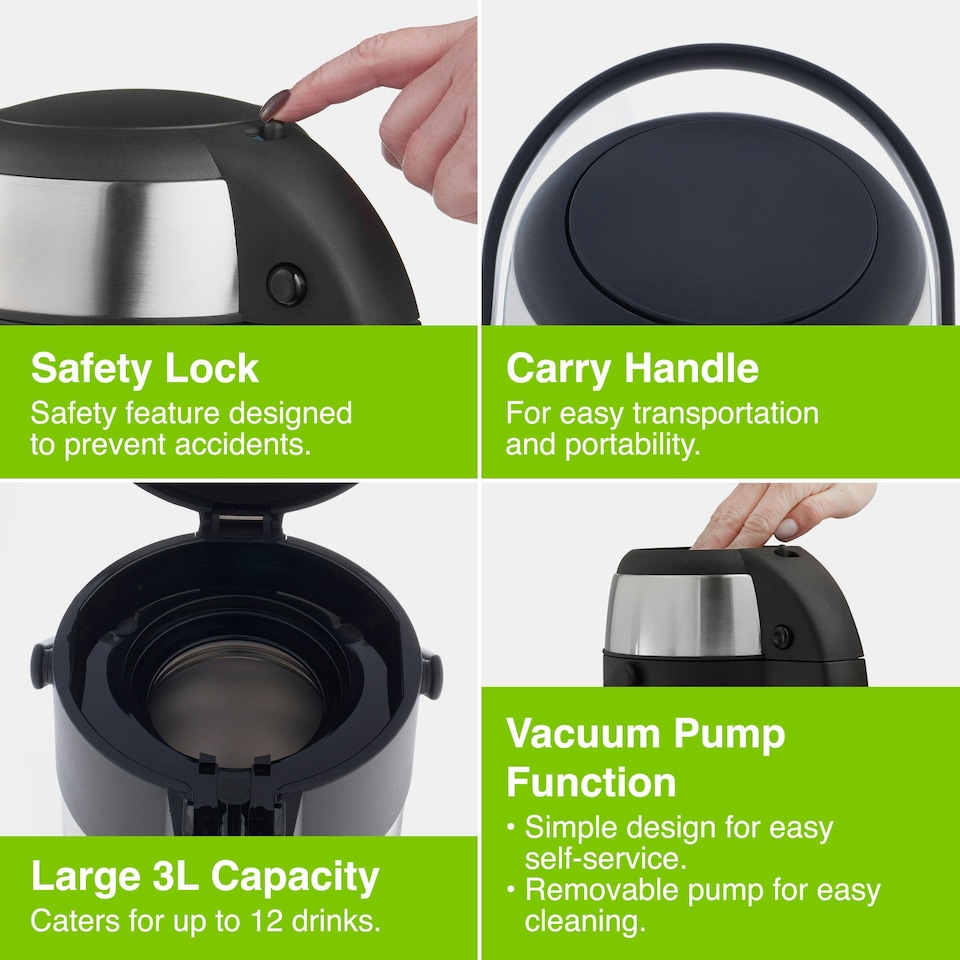 Safety Lock
Safety feature designed to prevent accidents.

Carry Handle
For easy transportation and portability.

Large 3L Capacity
Caters for up to 12 drinks.

Vacuum Pump Function
• Simple design for easy self-service.
• Removable pump for easy cleaning.