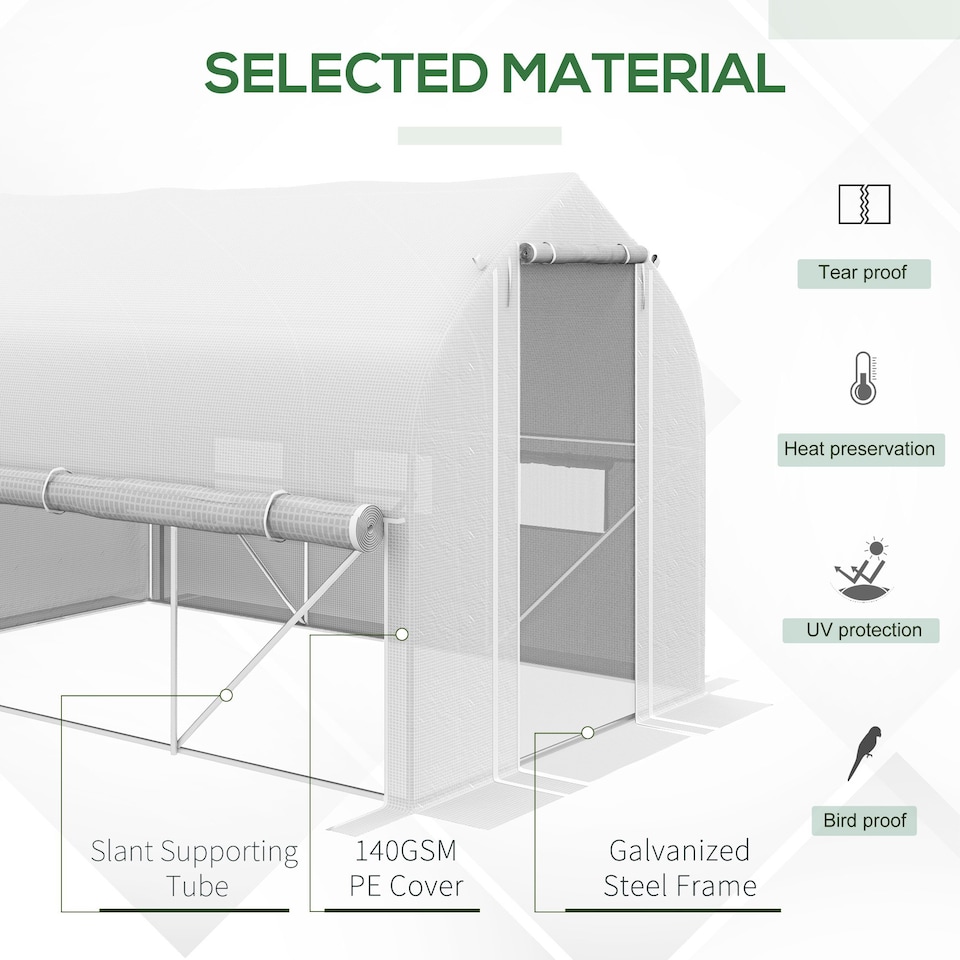 SELECTED MATERIAL

Tear proof

Heat preservation

UV protection

Bird proof

Slant Supporting Tube

140GSM PE Cover

Galvanized Steel Frame