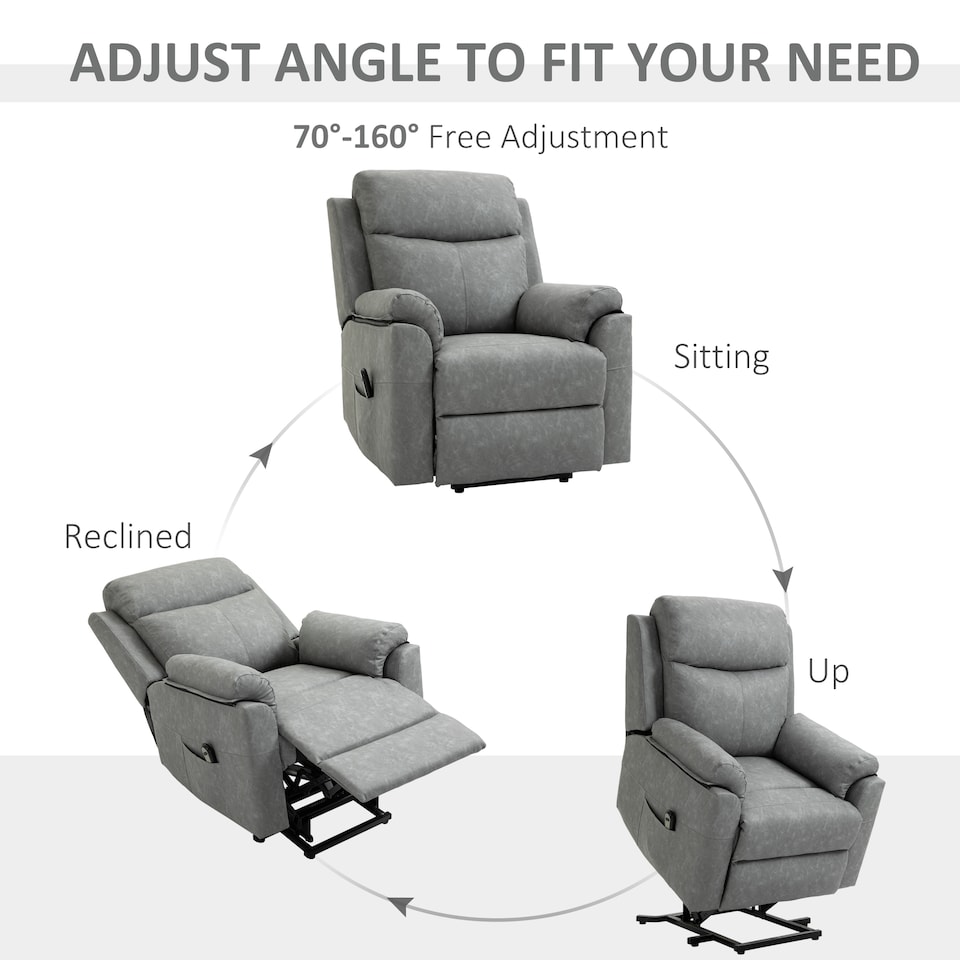 ADJUST ANGLE TO FIT YOUR NEED

70°-160° Free Adjustment

Sitting

Reclined

Up