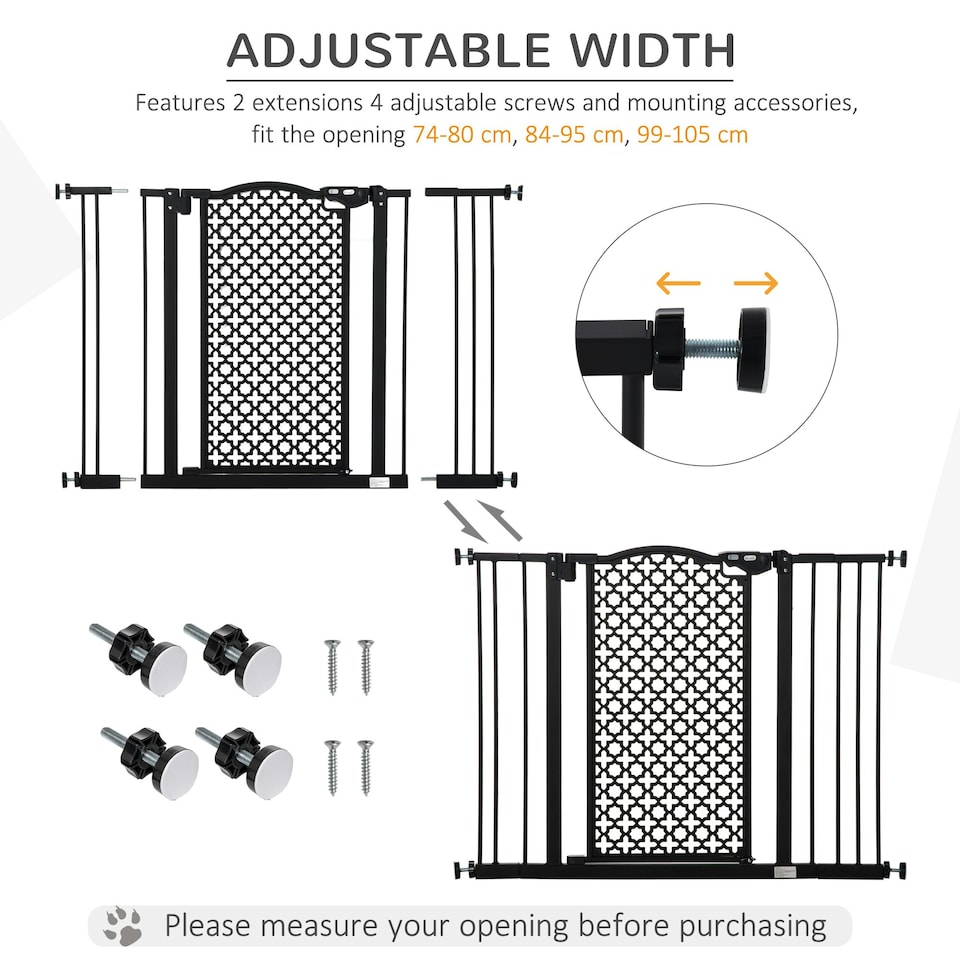 ADJUSTABLE WIDTH

Features 2 extensions 4 adjustable screws and mounting accessories, fit the opening 74-80 cm, 84-95 cm, 99-105 cm

Please measure your opening before purchasing