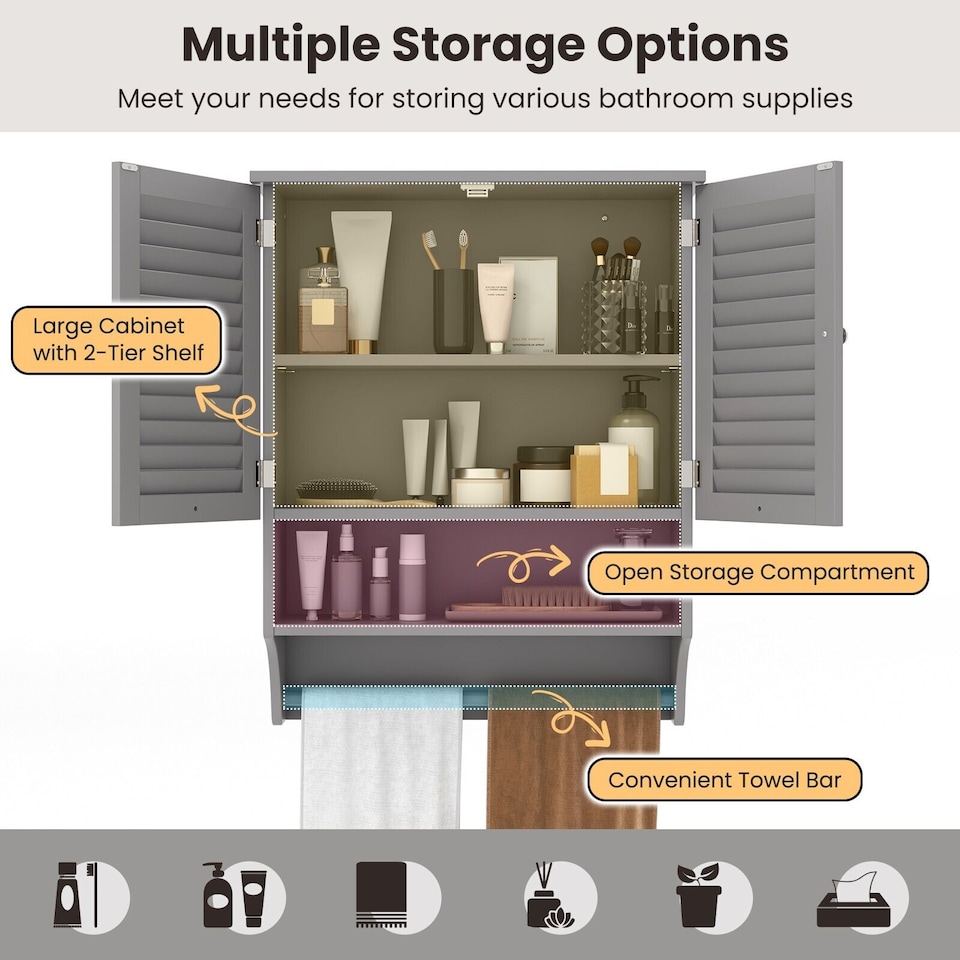 Multiple Storage Options

Meet your needs for storing various bathroom supplies

Large Cabinet with 2-Tier Shelf

Open Storage Compartment

Convenient Towel Bar