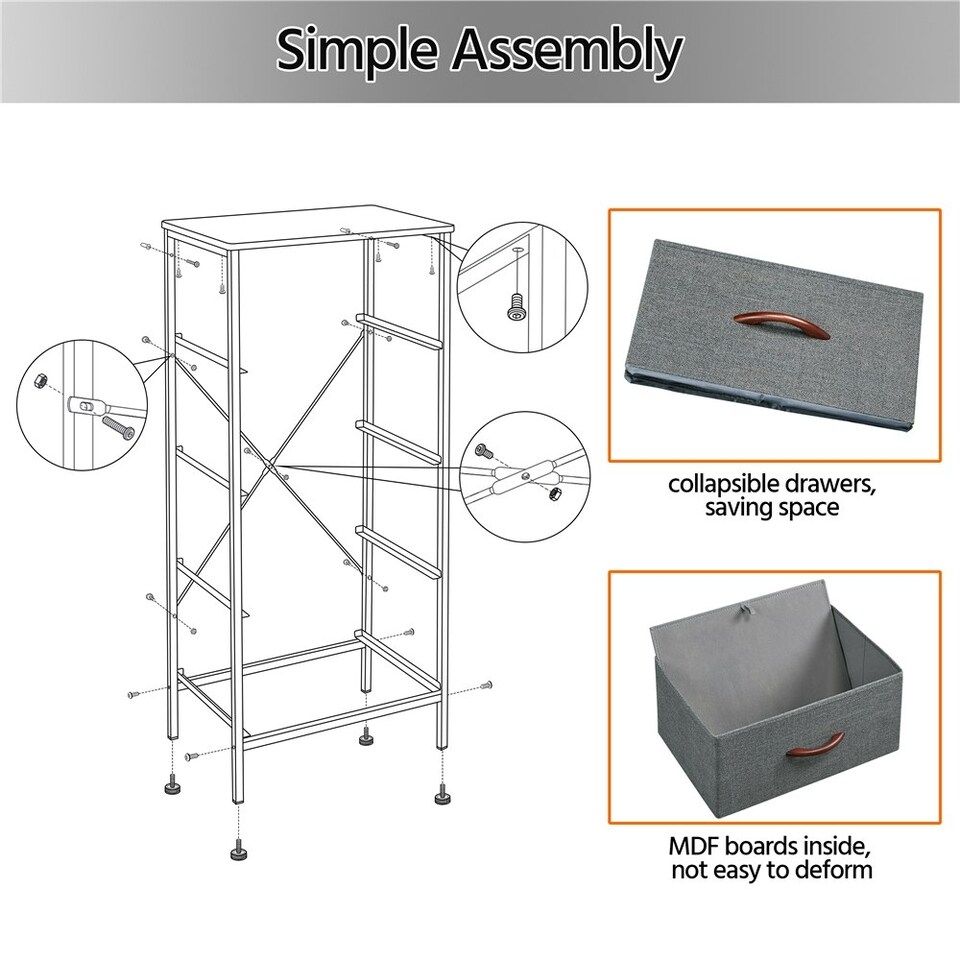 Simple Assembly

collapsible drawers, saving space

MDF boards inside, not easy to deform