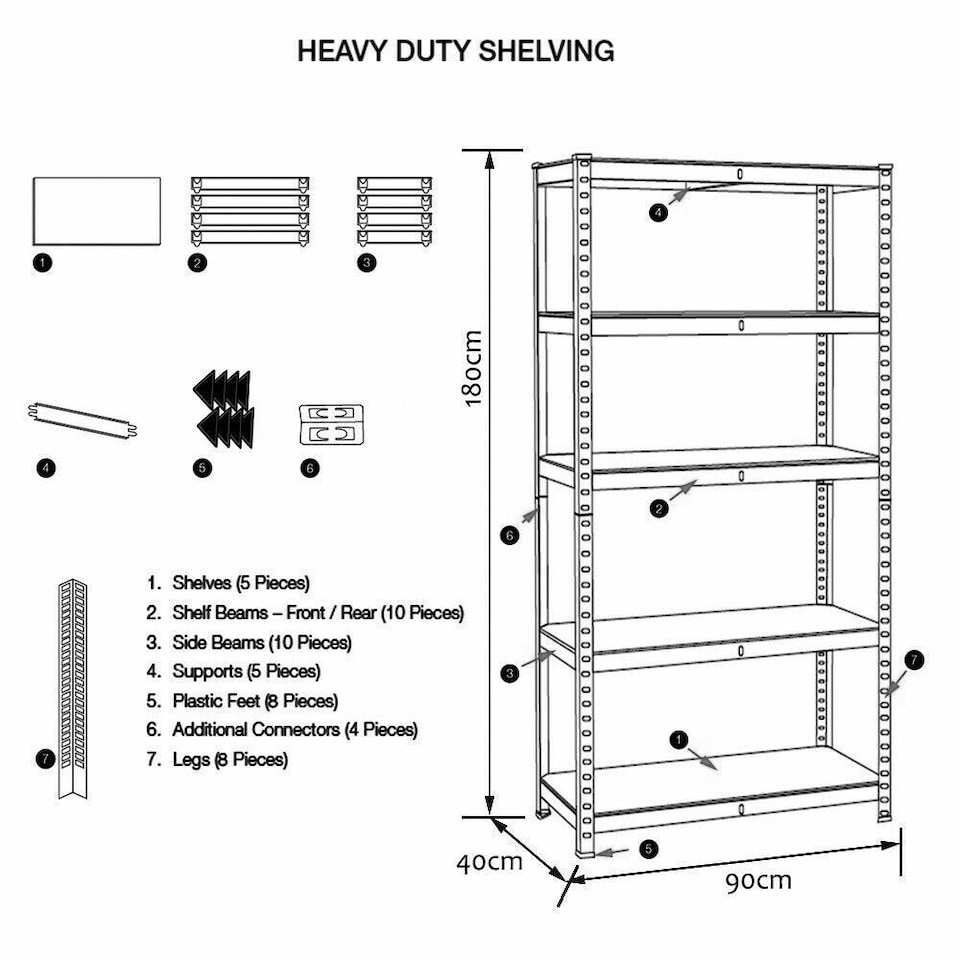 HEAVY DUTY SHELVING

1

2

3

4

5

6

7

1. Shelves (5 Pieces)
2. Shelf Beams – Front / Rear (10 Pieces)
3. Side Beams (10 Pieces)
4. Supports (5 Pieces)
5. Plastic Feet (8 Pieces)
6. Additional Connectors (4 Pieces)
7. Legs (8 Pieces)

180cm

4

2

6

3

7

1

5

40cm

90cm