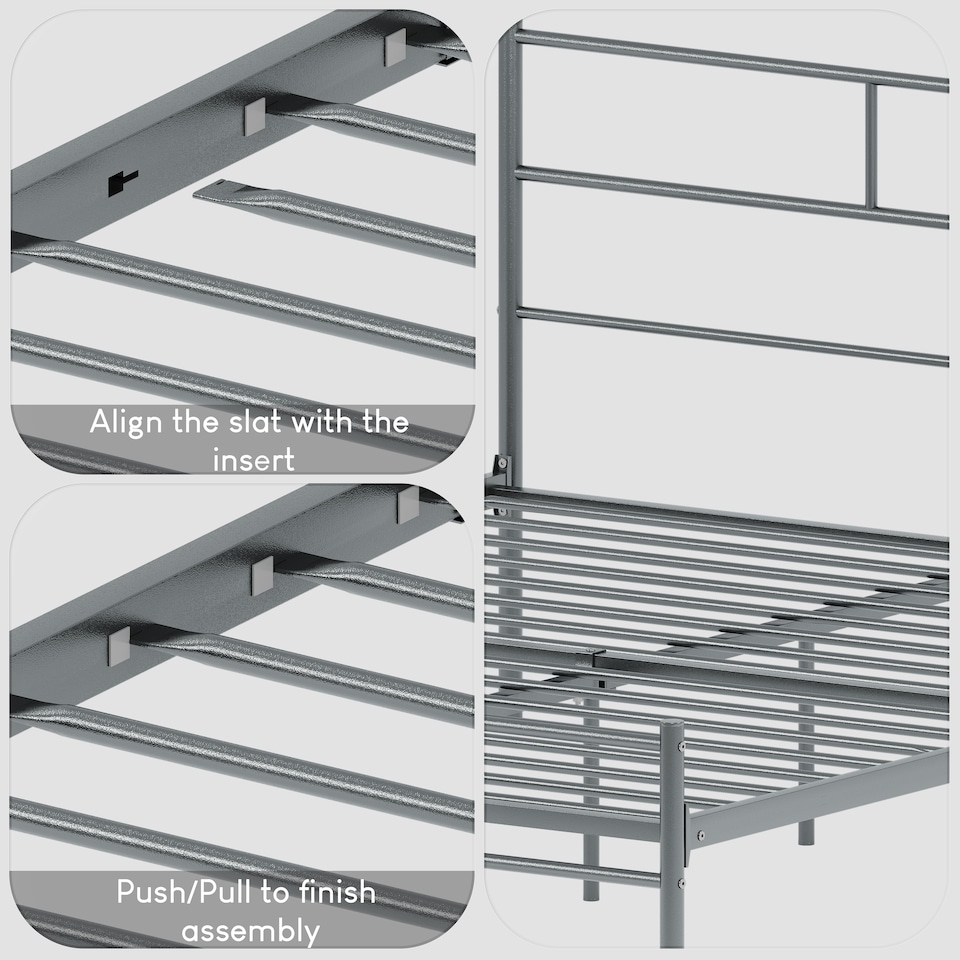 Align the slat with the insert

Push/Pull to finish assembly