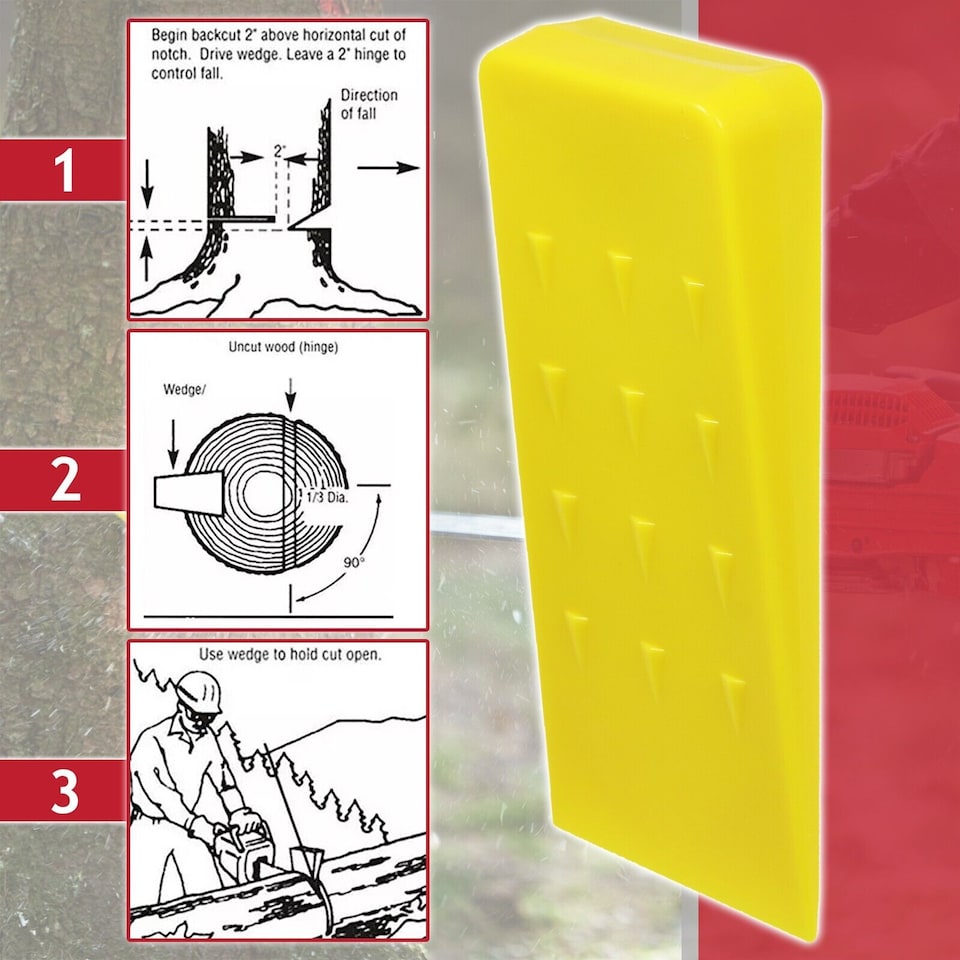 1

Begin backcut 2" above horizontal cut of notch. Drive wedge. Leave a 2" hinge to control fall.

Direction of fall

2"

2

Uncut wood (hinge)

Wedge/

1/3 Dia.

90°

3

Use wedge to hold cut open.