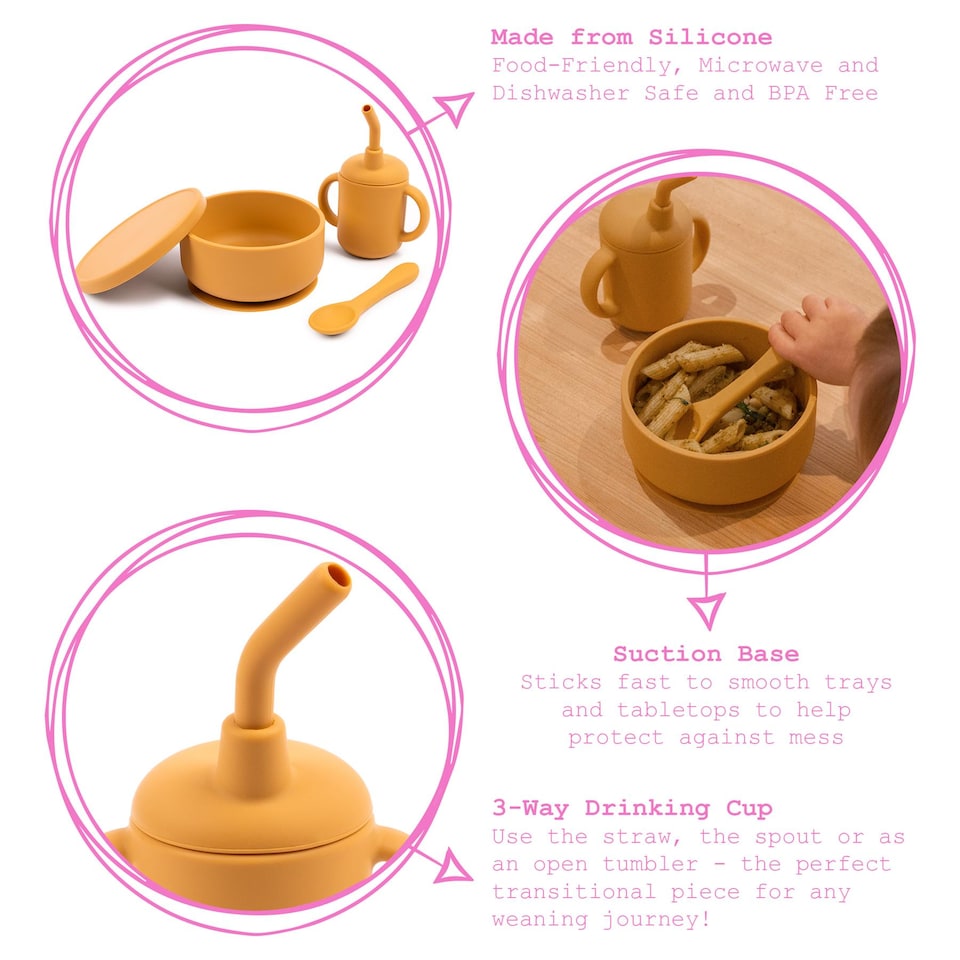 Made from Silicone
Food-Friendly, Microwave and Dishwasher Safe and BPA Free

Suction Base
Sticks fast to smooth trays and tabletops to help protect against mess

3-Way Drinking Cup
Use the straw, the spout or as an open tumbler - the perfect transitional piece for any weaning journey!