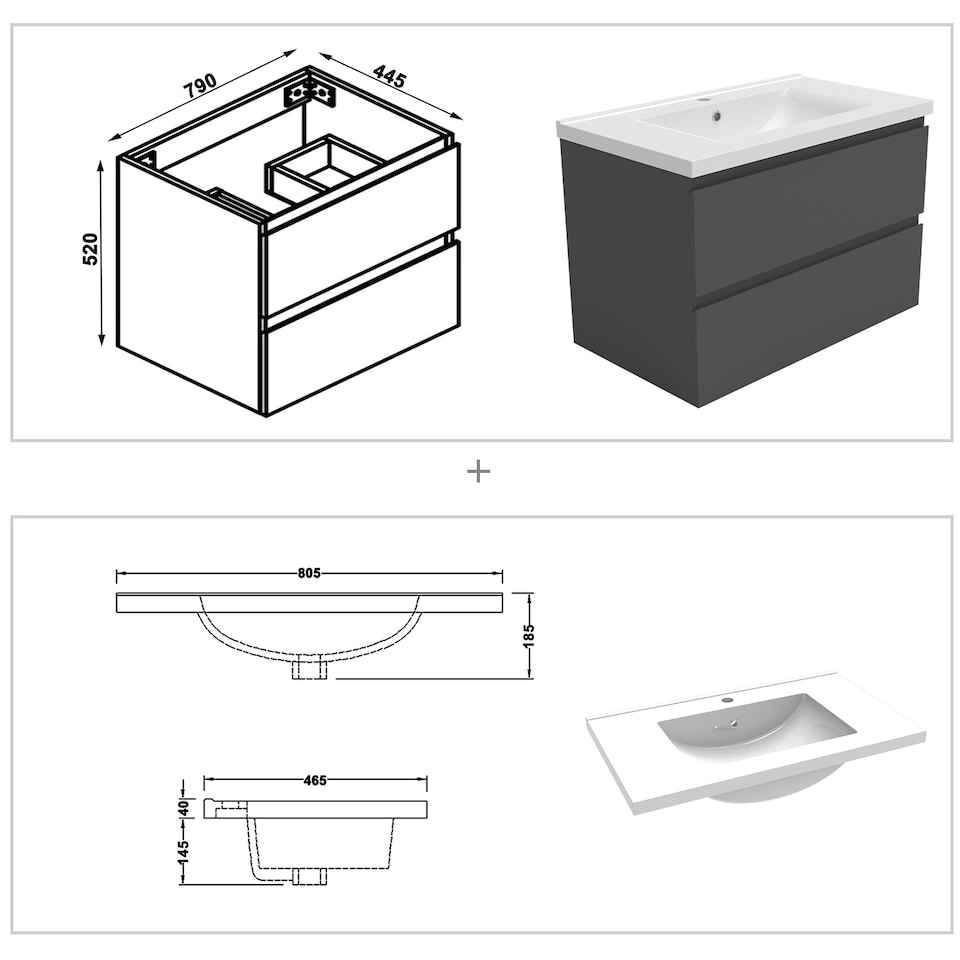 790
445
520
+
805
185
465
40
145