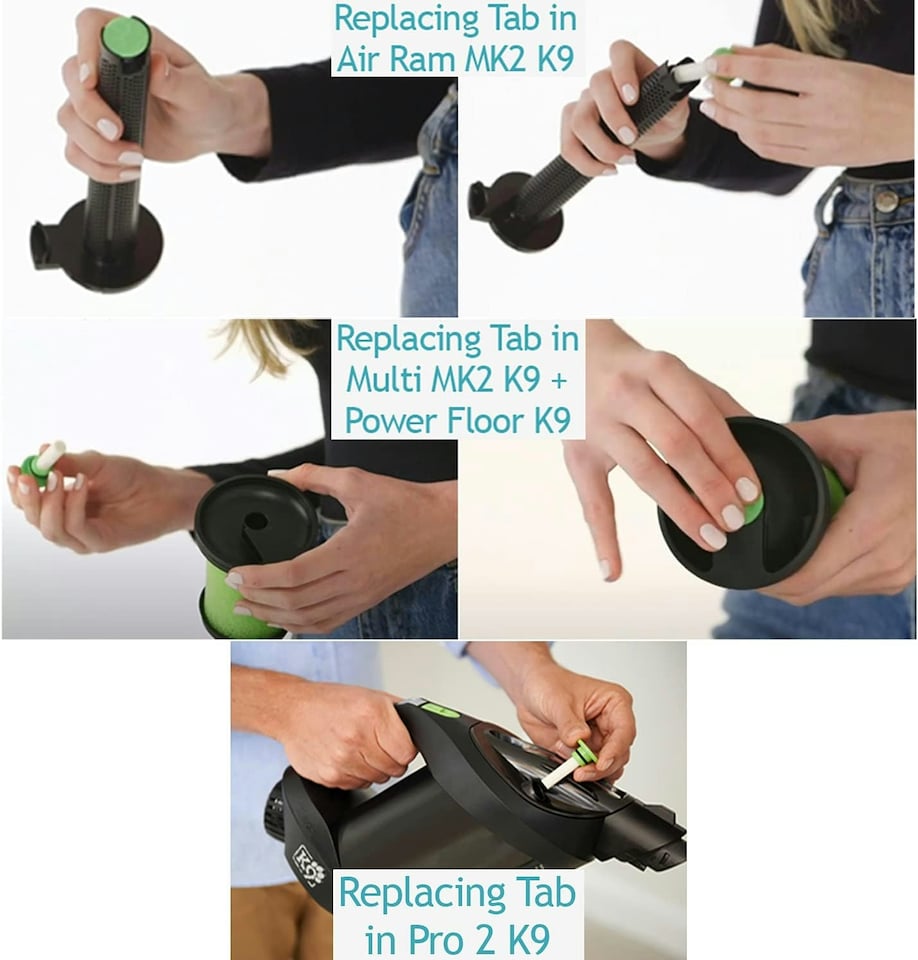 Replacing Tab in Air Ram MK2 K9

Replacing Tab in Multi MK2 K9 + Power Floor K9

K9

Replacing Tab in Pro 2 K9