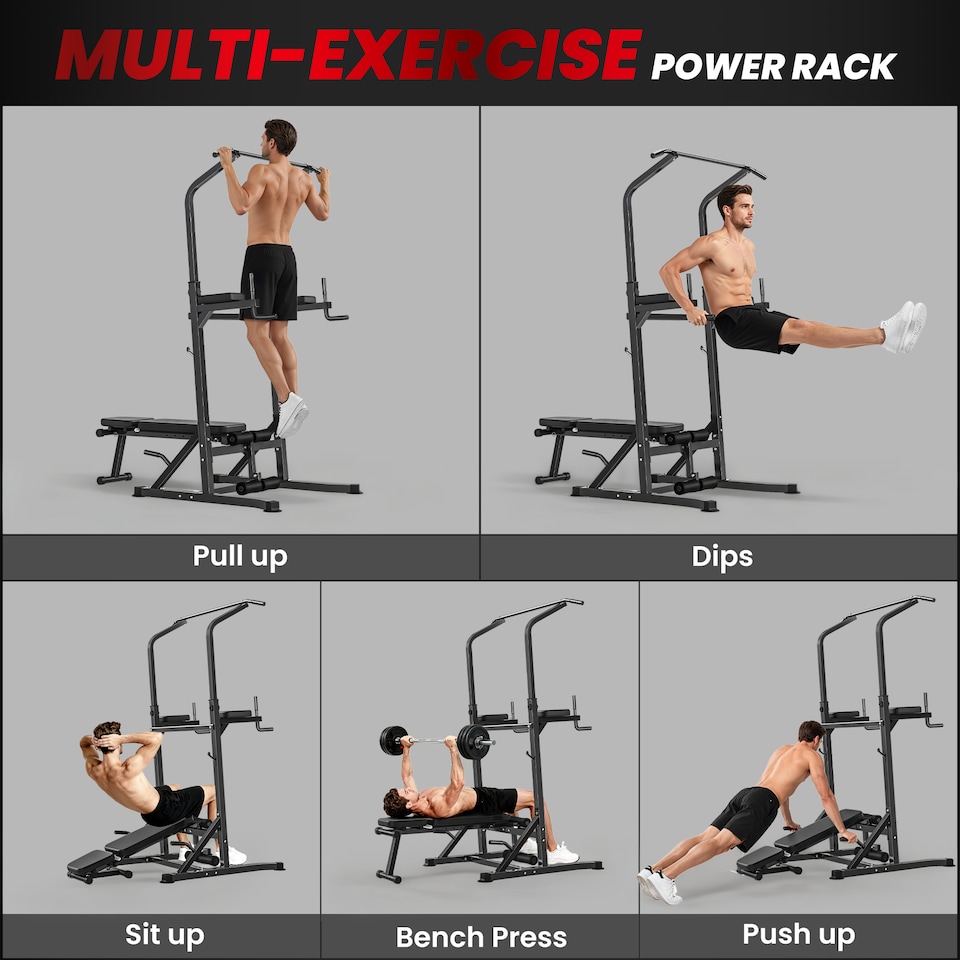 MULTI-EXERCISE POWER RACK

Pull up

Dips

Sit up

Bench Press

Push up