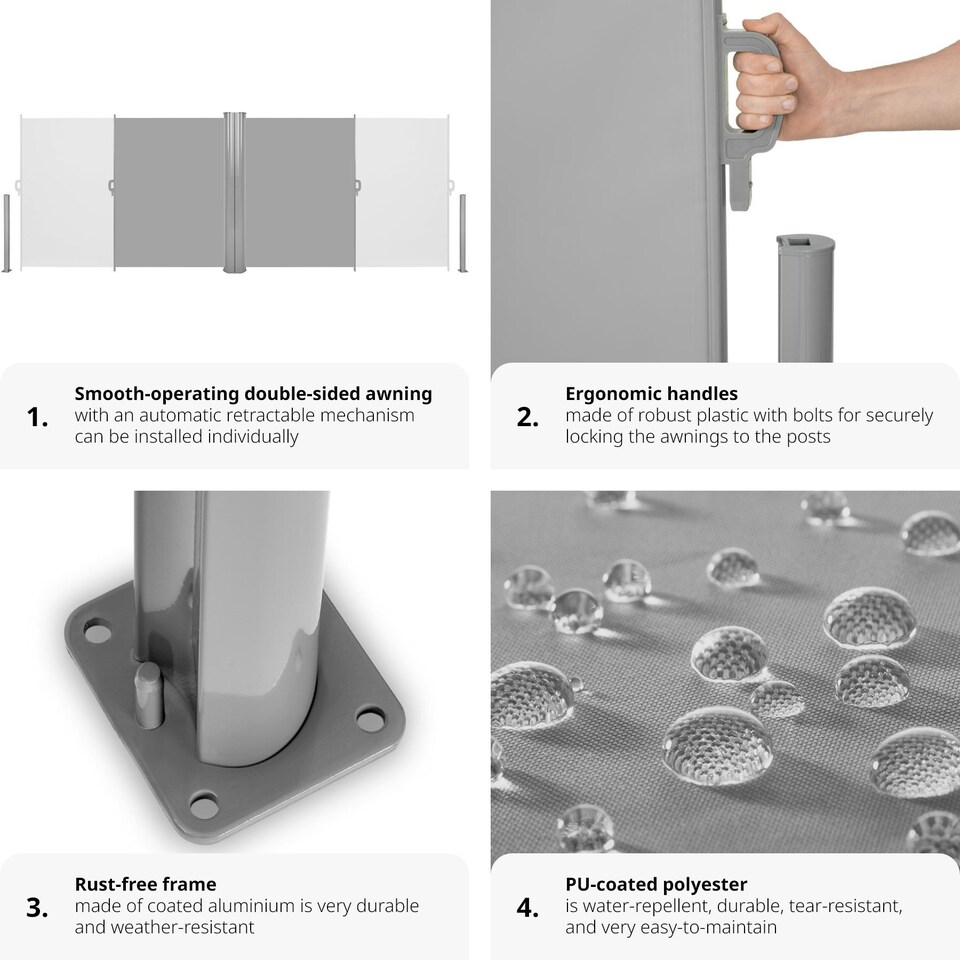 1. Smooth-operating double-sided awning
with an automatic retractable mechanism can be installed individually

2. Ergonomic handles
made of robust plastic with bolts for securely locking the awnings to the posts

3. Rust-free frame
made of coated aluminium is very durable and weather-resistant

4. PU-coated polyester
is water-repellent, durable, tear-resistant, and very easy-to-maintain