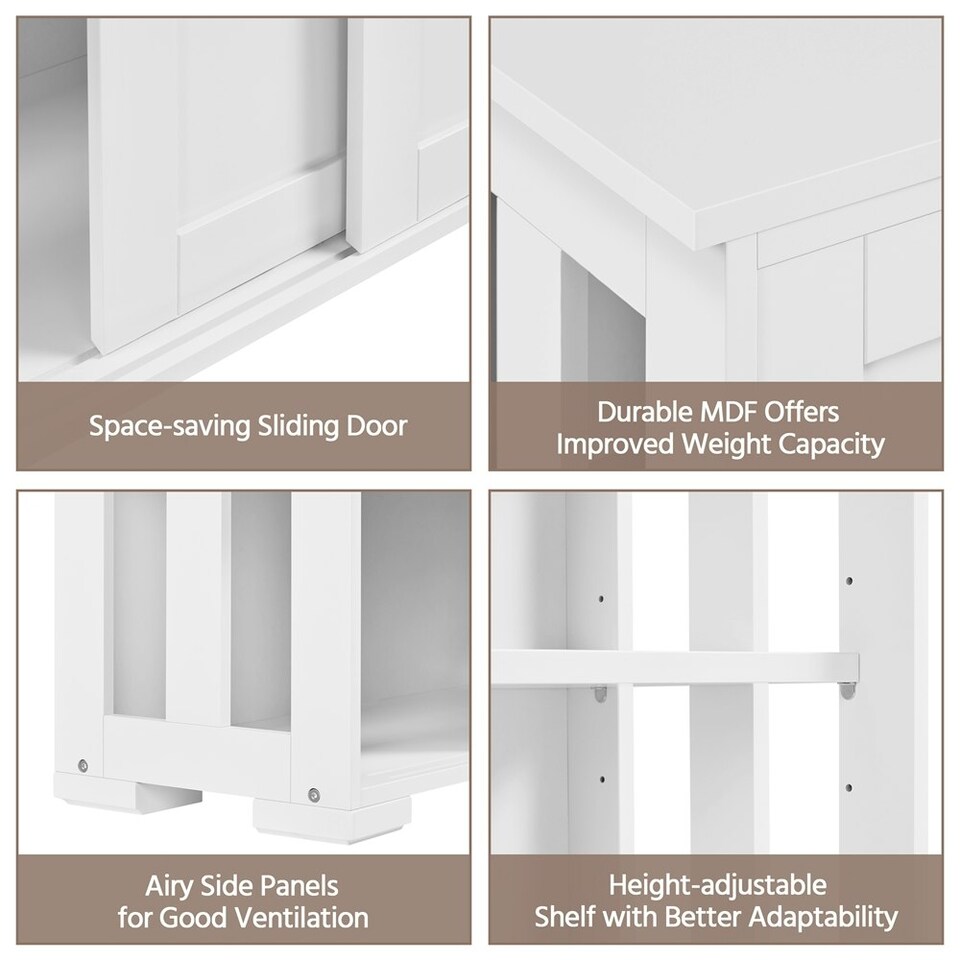 Space-saving Sliding Door

Durable MDF Offers Improved Weight Capacity

Airy Side Panels for Good Ventilation

Height-adjustable Shelf with Better Adaptability