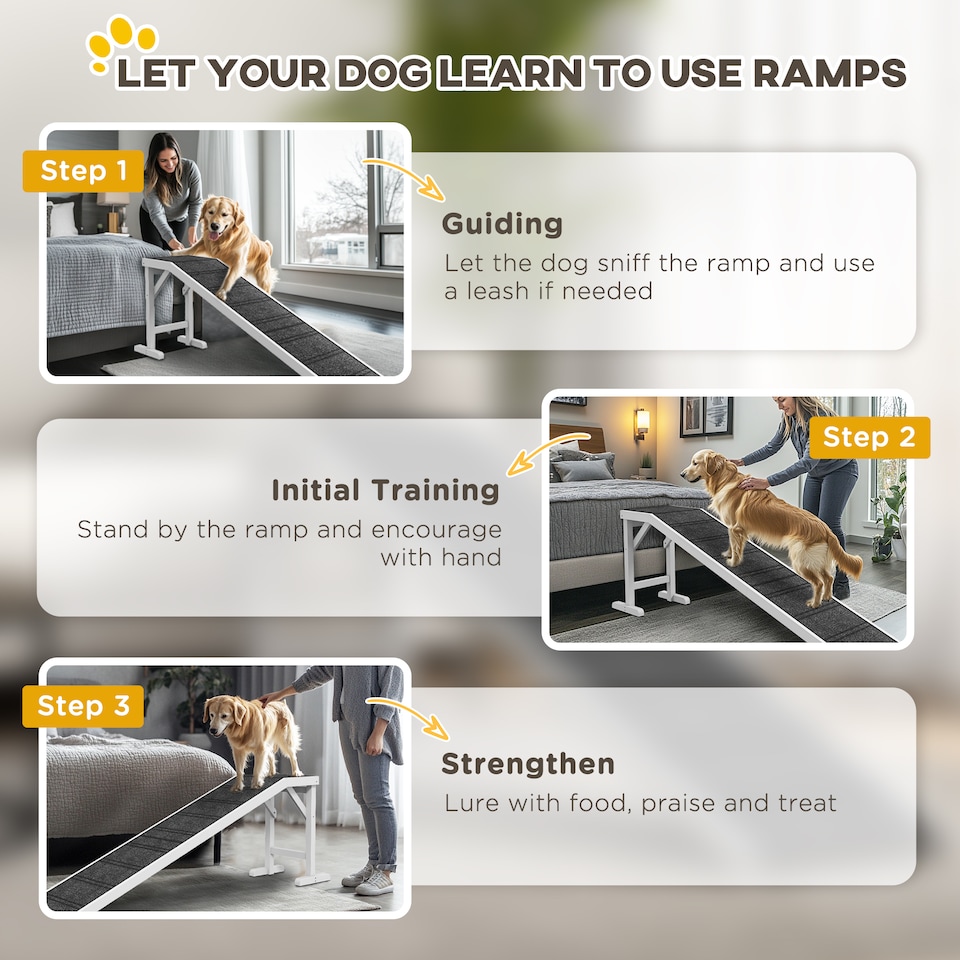 LET YOUR DOG LEARN TO USE RAMPS

Step 1

Guiding

Let the dog sniff the ramp and use a leash if needed

Step 2

Initial Training

Stand by the ramp and encourage with hand

Step 3

Strengthen

Lure with food, praise and treat