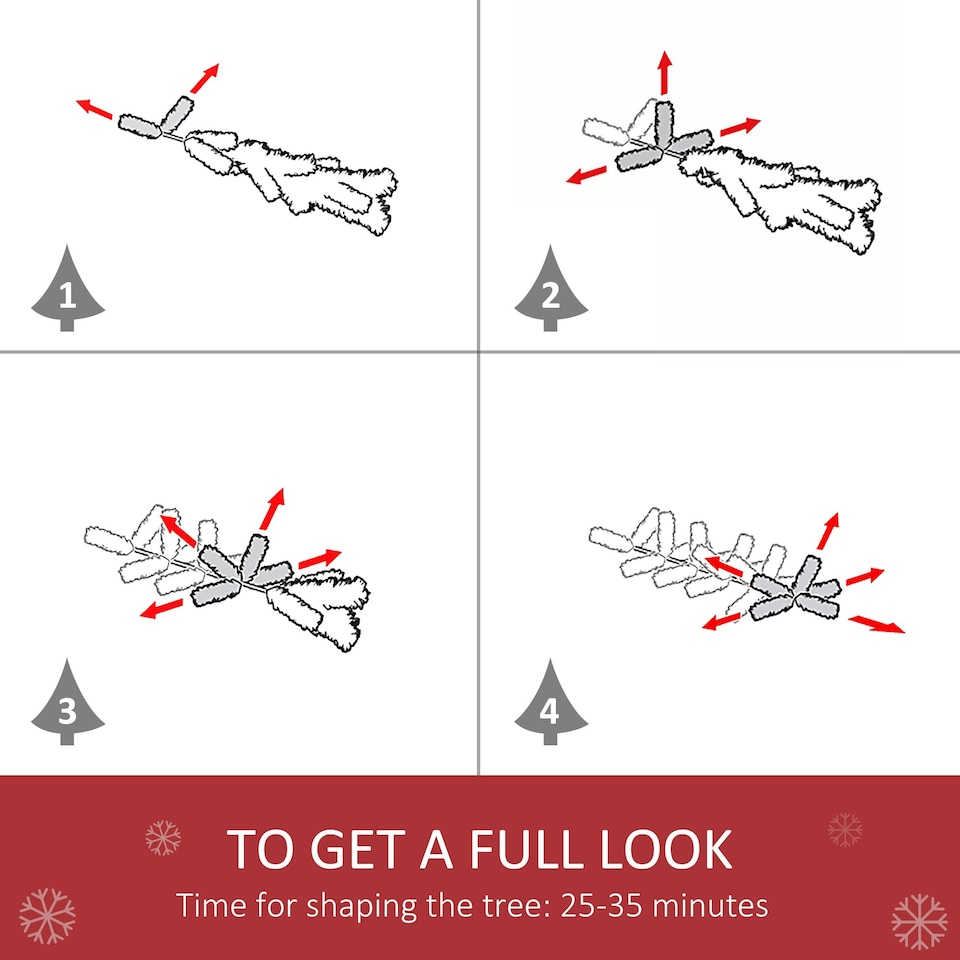 1

2

3

4

TO GET A FULL LOOK

Time for shaping the tree: 25-35 minutes