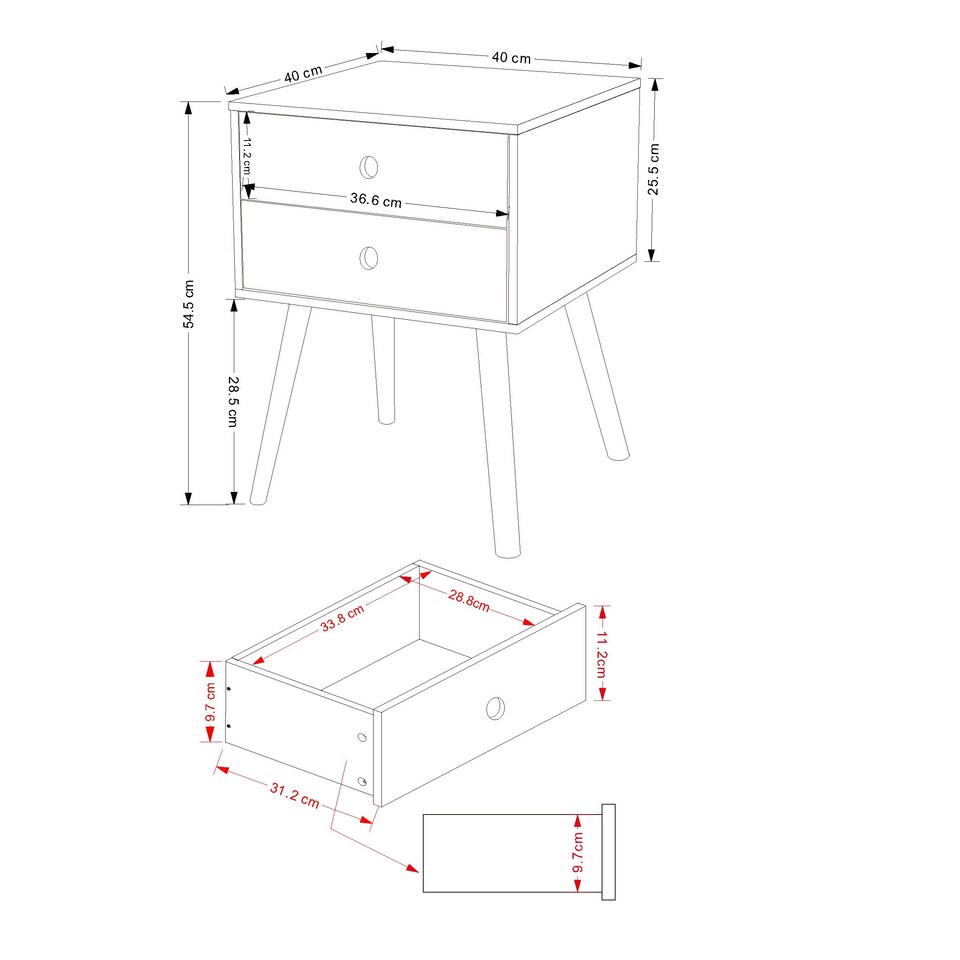 40 cm
40 cm
11.2 cm
36.6 cm
25.5 cm
54.5 cm
28.5 cm
33.8 cm
28.8cm
11.2cm
9.7 cm
31.2 cm
9.7cm