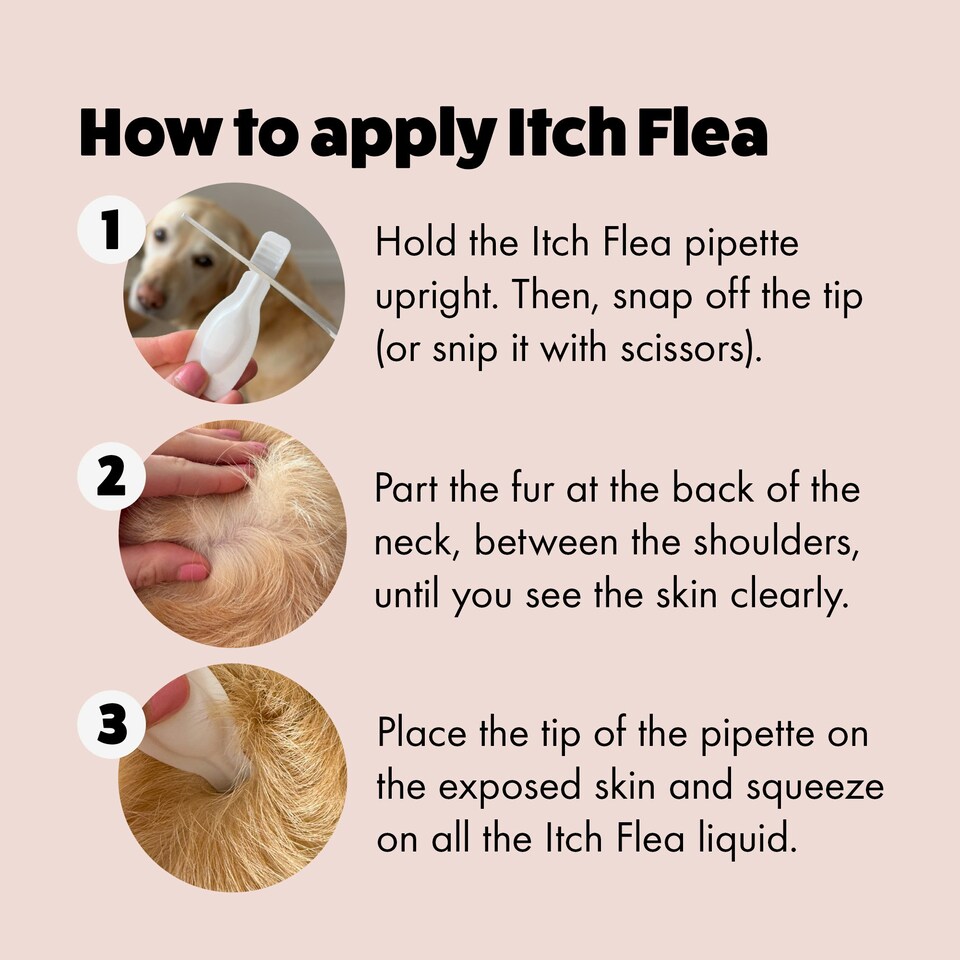 How to apply Itch Flea

1

Hold the Itch Flea pipette upright. Then, snap off the tip (or snip it with scissors).

2

Part the fur at the back of the neck, between the shoulders, until you see the skin clearly.

3

Place the tip of the pipette on the exposed skin and squeeze on all the Itch Flea liquid.