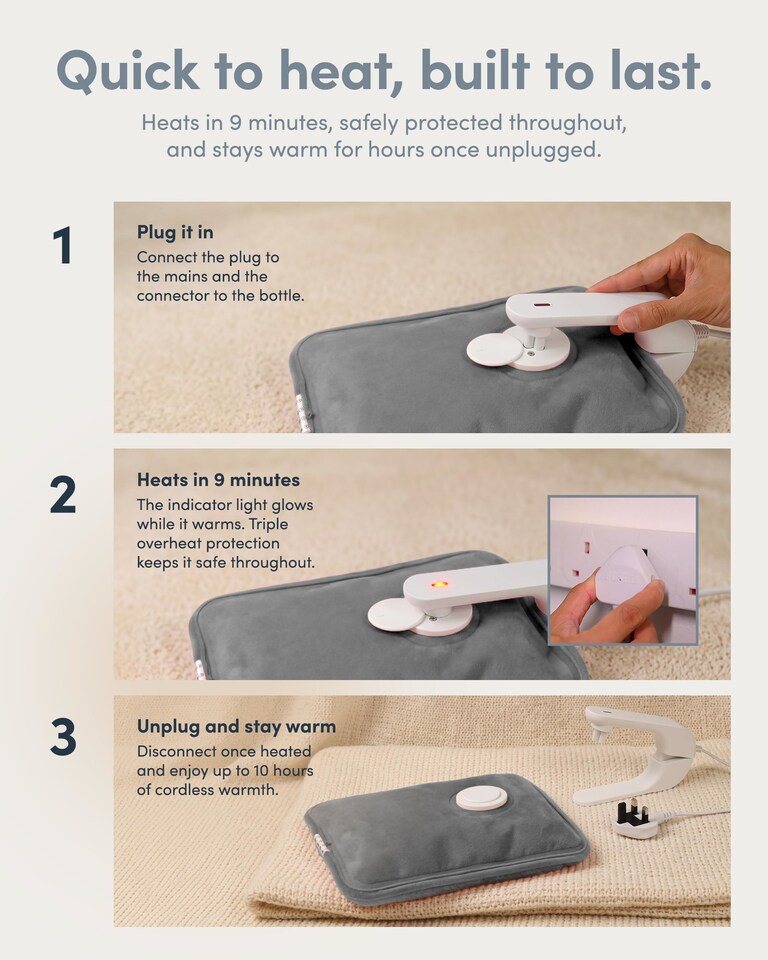 Quick to heat, built to last.

Heats in 9 minutes, safely protected throughout, and stays warm for hours once unplugged.

1

Plug it in

Connect the plug to the mains and the connector to the bottle.

2

Heats in 9 minutes

The indicator light glows while it warms. Triple overheat protection keeps it safe throughout.

3

Unplug and stay warm

Disconnect once heated and enjoy up to 10 hours of cordless warmth.