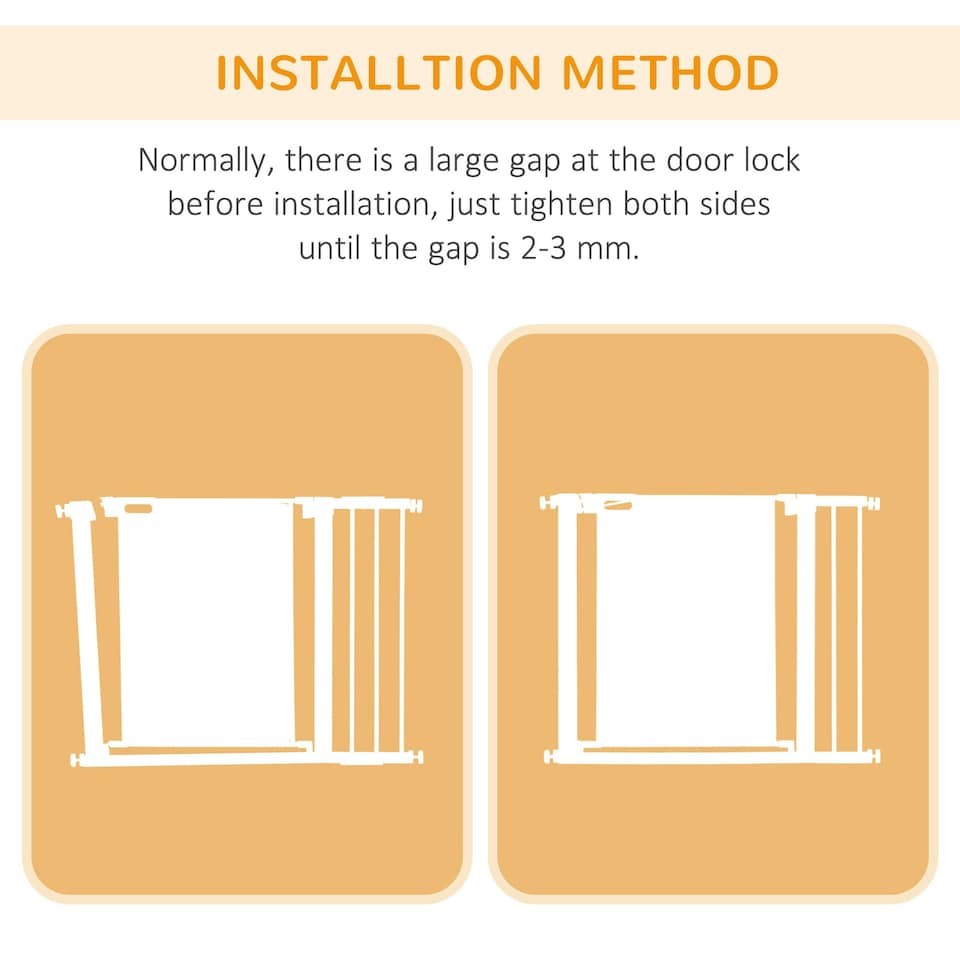 INSTALLTION METHOD

Normally, there is a large gap at the door lock before installation, just tighten both sides until the gap is 2-3 mm.