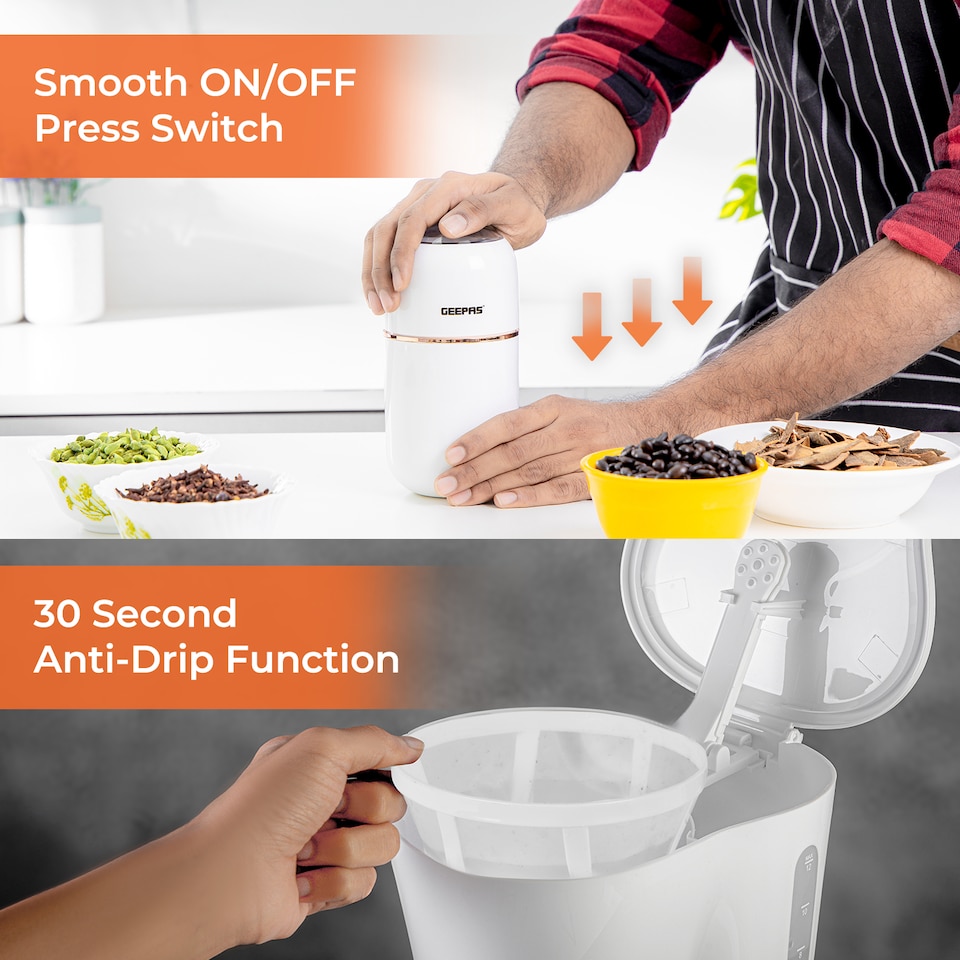 Smooth ON/OFF Press Switch

GEEPAS

30 Second Anti-Drip Function