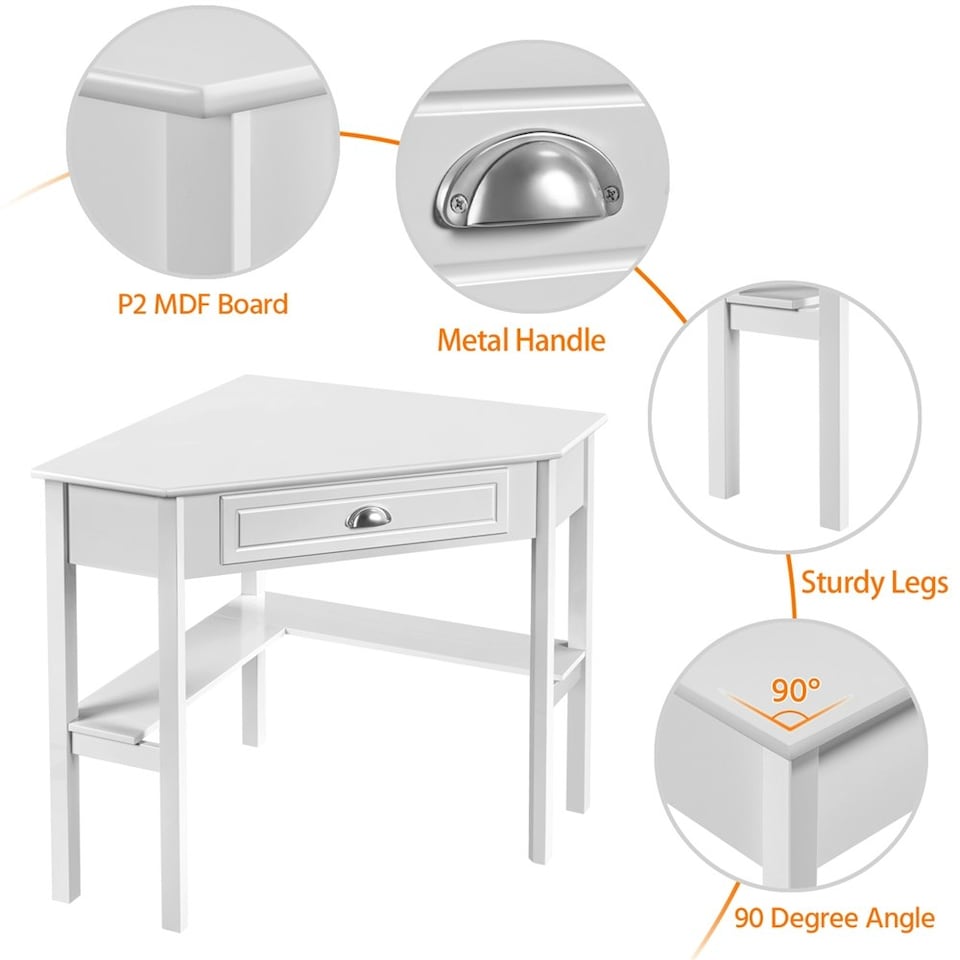 P2 MDF Board

Metal Handle

Sturdy Legs

90°

90 Degree Angle