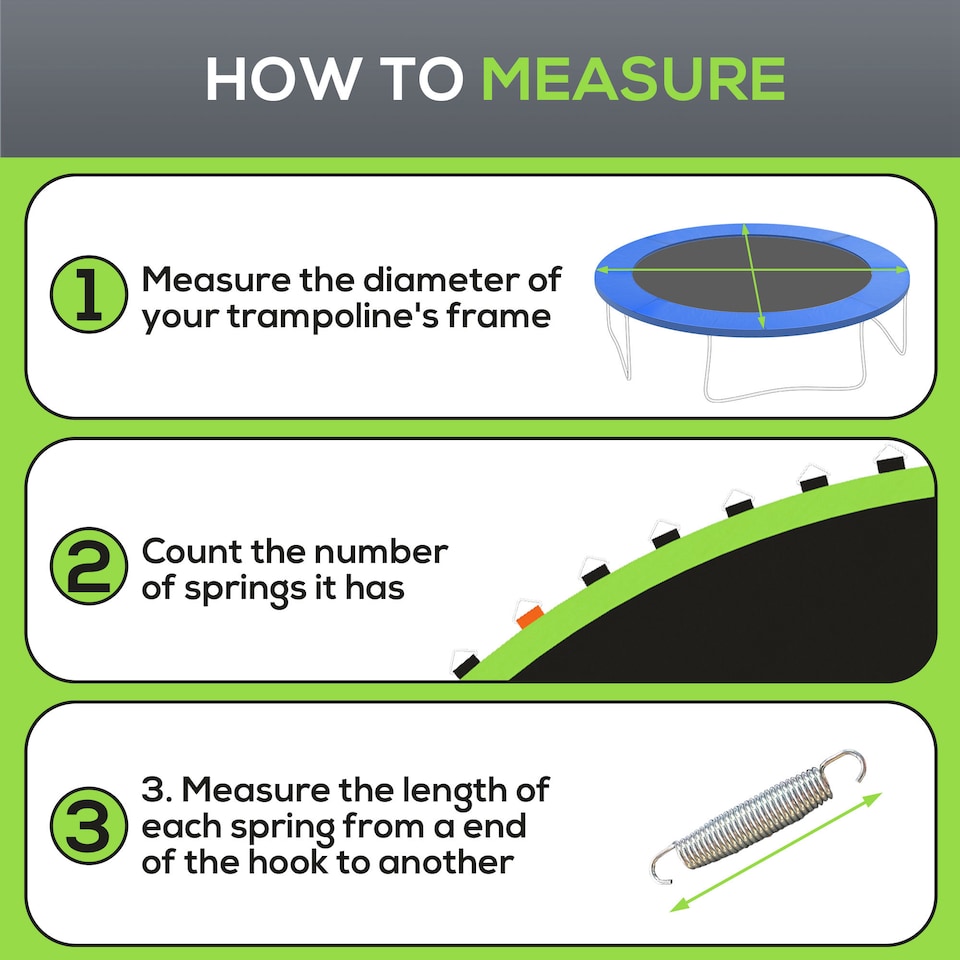 HOW TO MEASURE

1 Measure the diameter of your trampoline's frame

2 Count the number of springs it has

3 3. Measure the length of each spring from a end of the hook to another