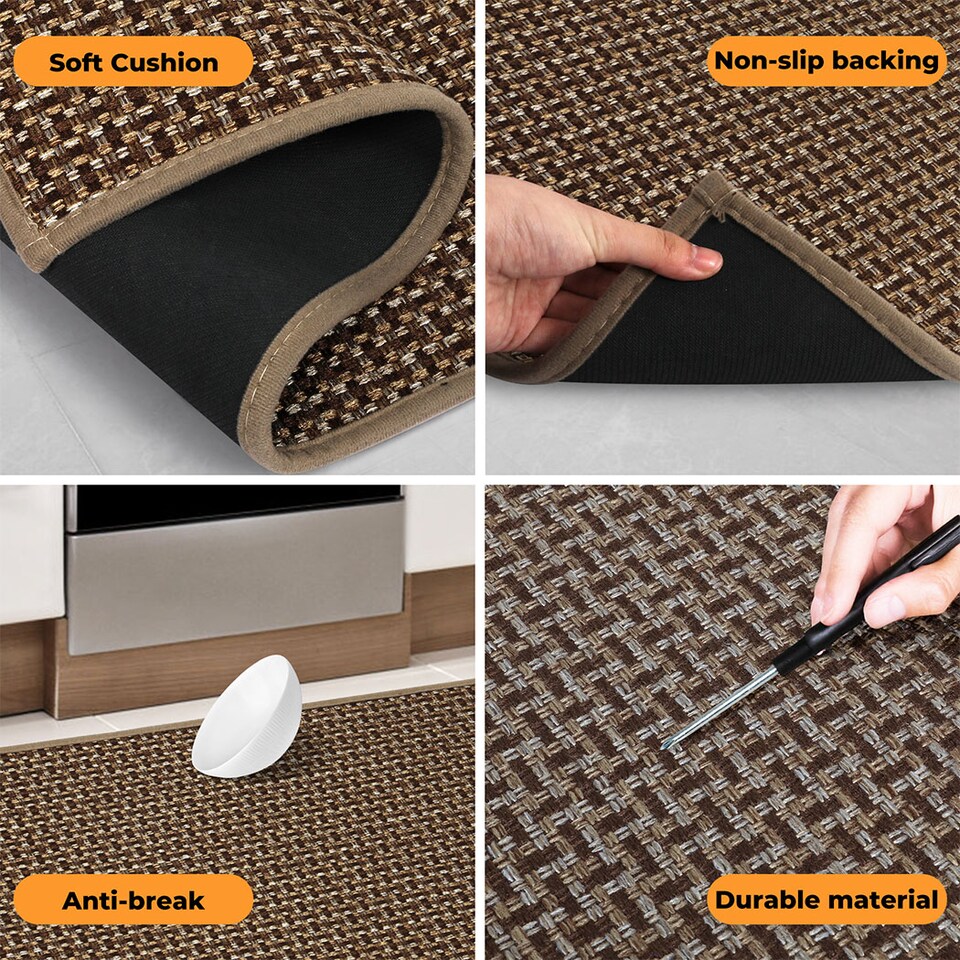 Soft Cushion

Non-slip backing

Anti-break

Durable material