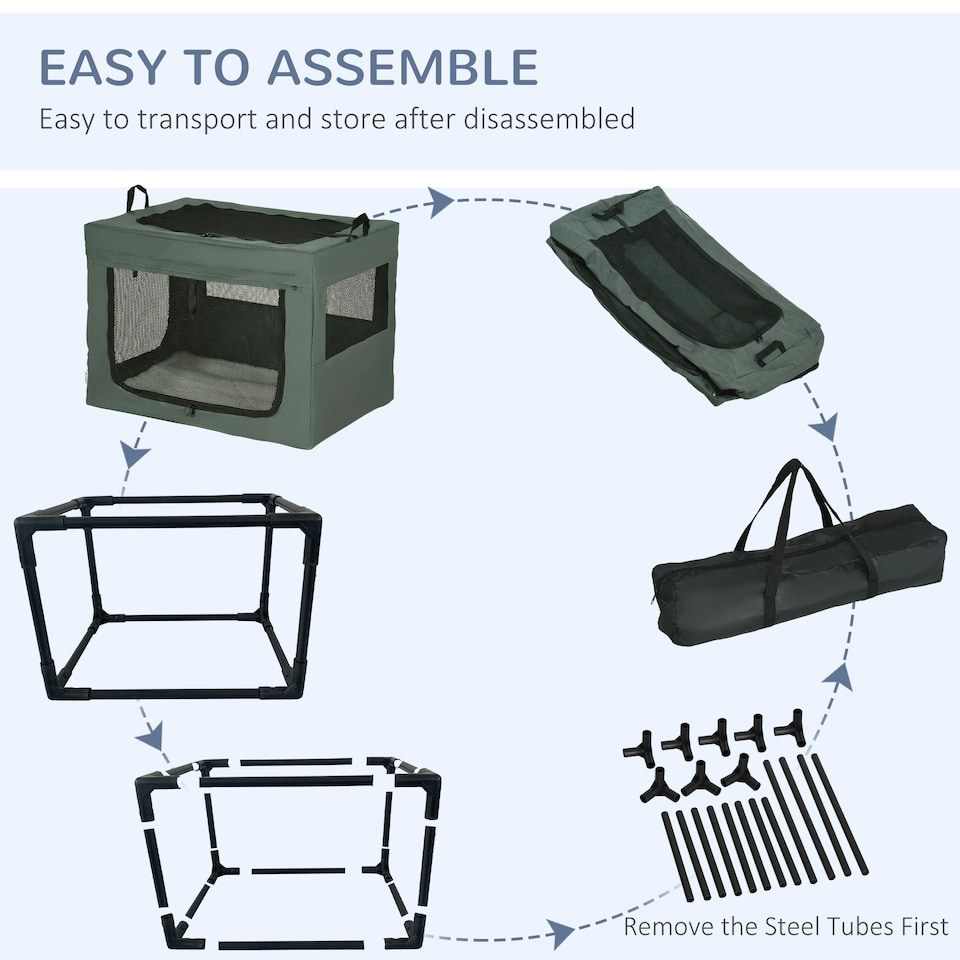 EASY TO ASSEMBLE
Easy to transport and store after disassembled

Remove the Steel Tubes First