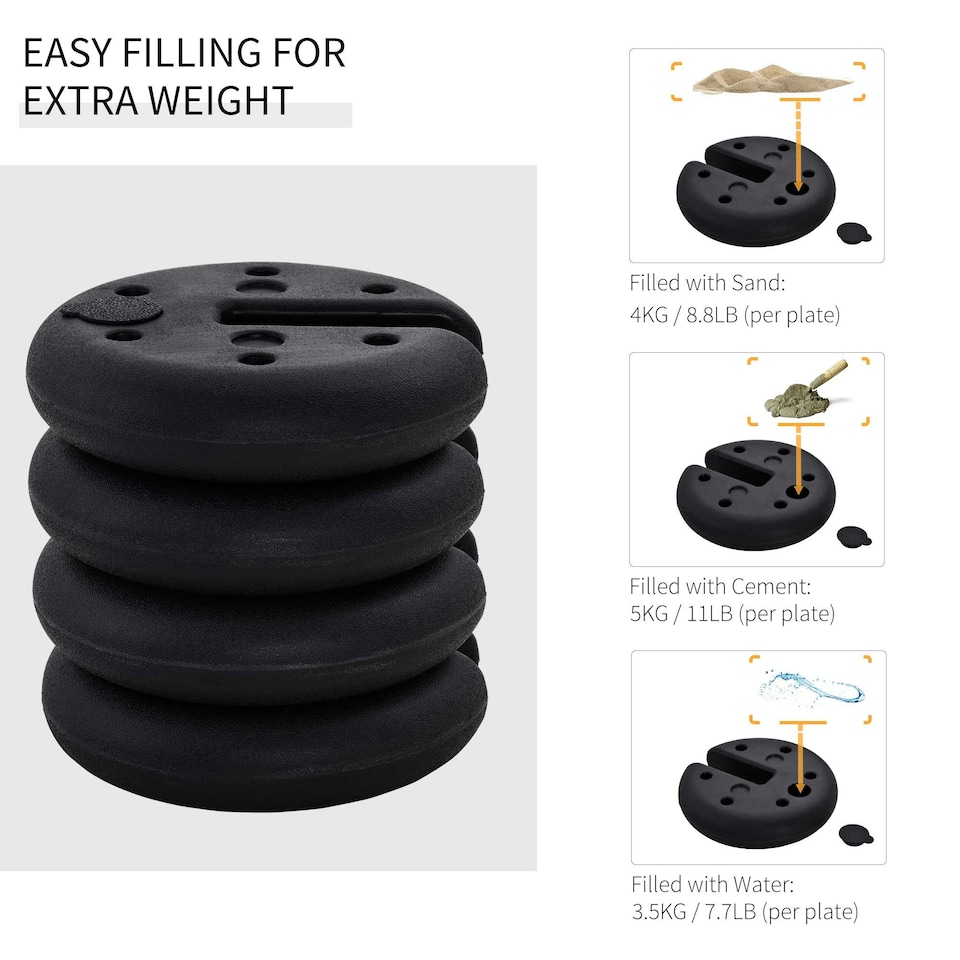 EASY FILLING FOR
EXTRA WEIGHT

Filled with Sand:
4KG / 8.8LB (per plate)

Filled with Cement:
5KG / 11LB (per plate)

Filled with Water:
3.5KG / 7.7LB (per plate)