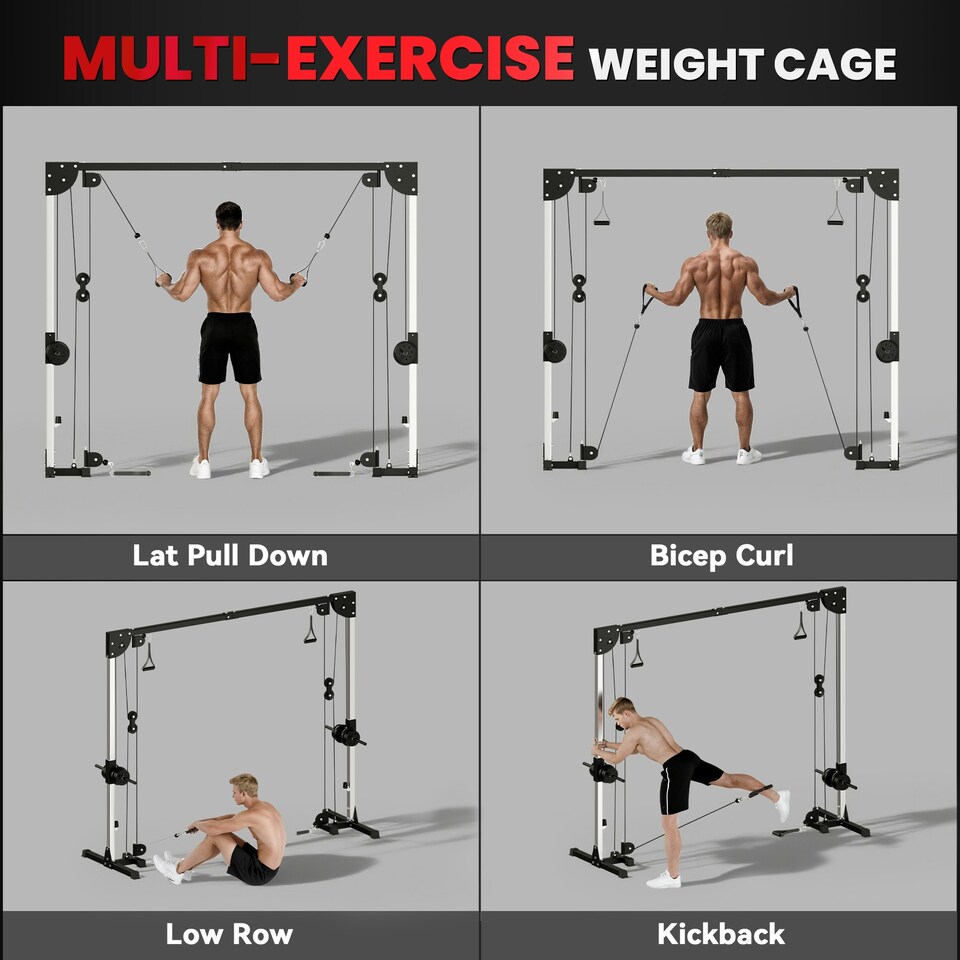 MULTI-EXERCISE WEIGHT CAGE

Lat Pull Down

Bicep Curl

Low Row

Kickback