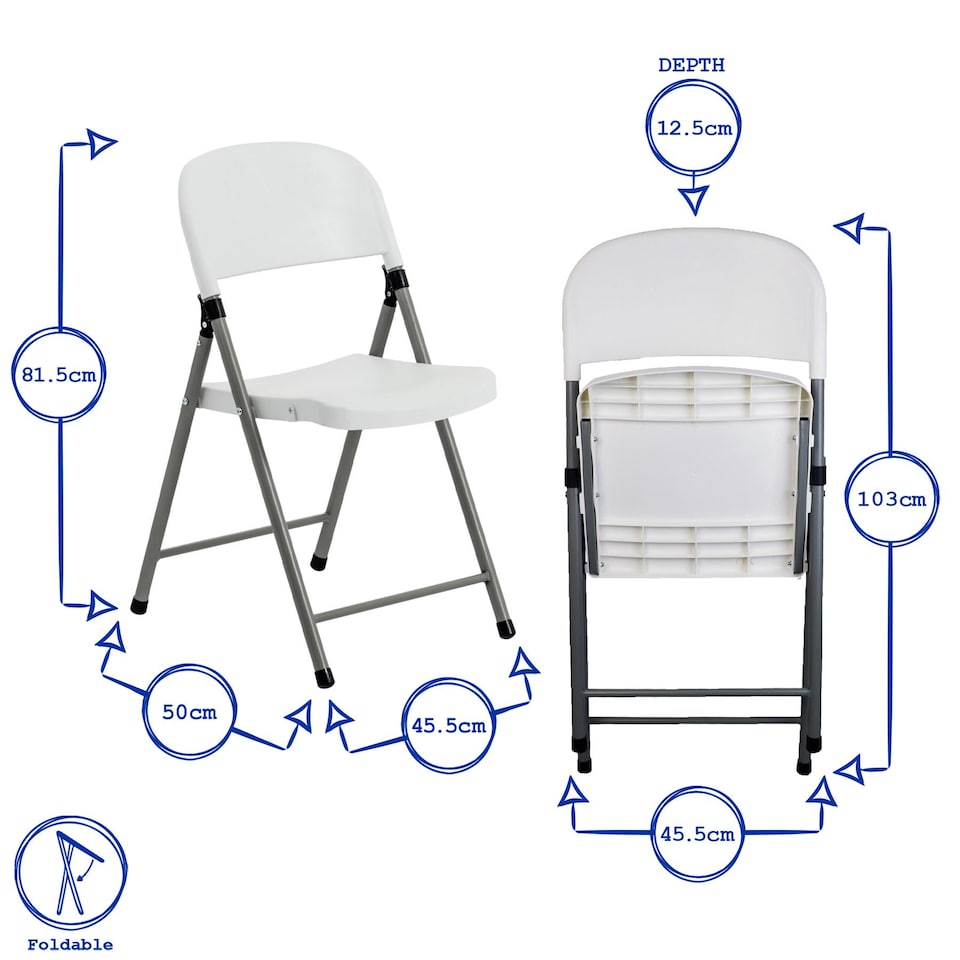 81.5cm

50cm

45.5cm

DEPTH

12.5cm

103cm

45.5cm

Foldable