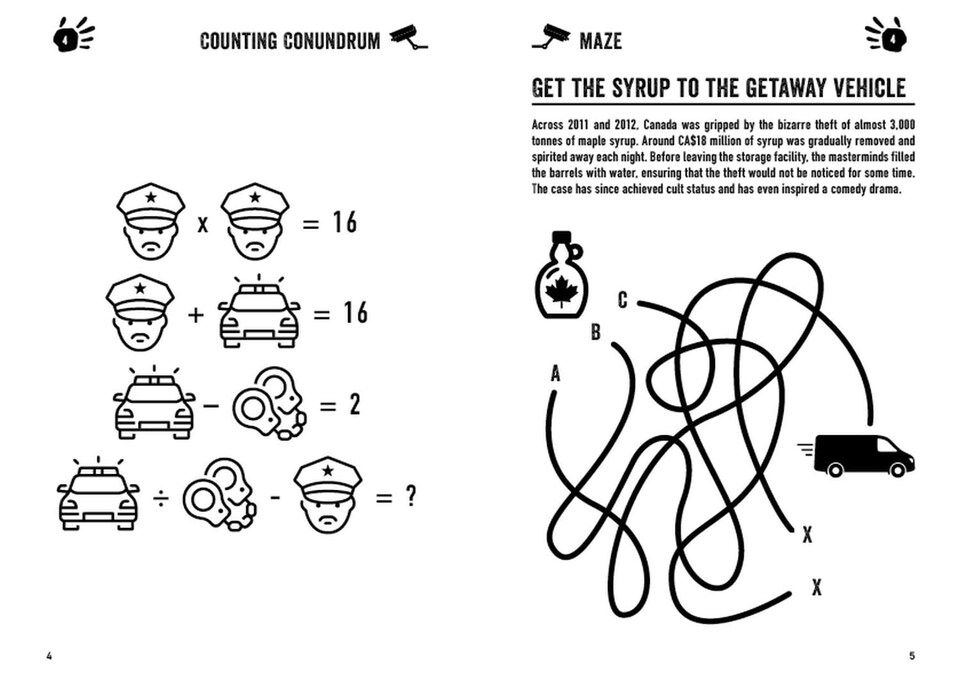 4

COUNTING CONUNDRUM

x = 16

+ = 16

− = 2

÷ - = ?

4

MAZE

4

GET THE SYRUP TO THE GETAWAY VEHICLE

Across 2011 and 2012, Canada was gripped by the bizarre theft of almost 3,000 tonnes of maple syrup. Around CA$18 million of syrup was gradually removed and spirited away each night. Before leaving the storage facility, the masterminds filled the barrels with water, ensuring that the theft would not be noticed for some time. The case has since achieved cult status and has even inspired a comedy drama.

C

B

A

X

X

5