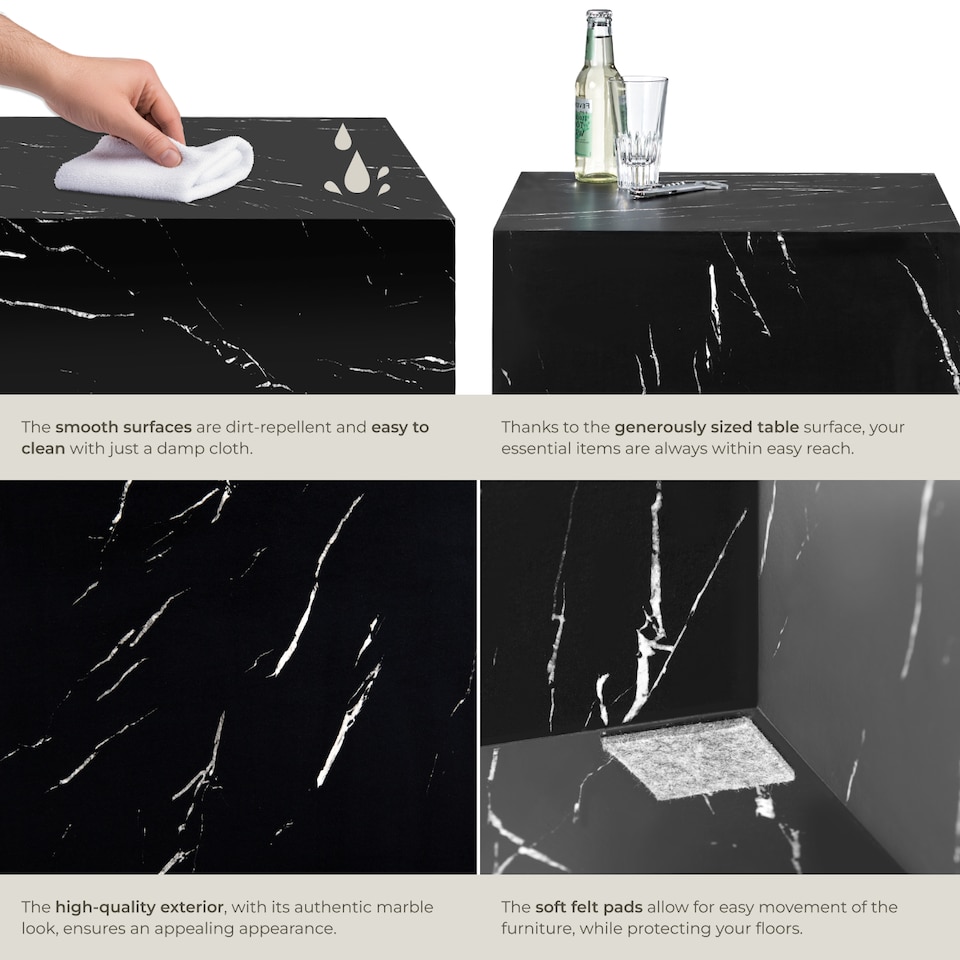 The smooth surfaces are dirt-repellent and easy to clean with just a damp cloth.

Thanks to the generously sized table surface, your essential items are always within easy reach.

The high-quality exterior, with its authentic marble look, ensures an appealing appearance.

The soft felt pads allow for easy movement of the furniture, while protecting your floors.