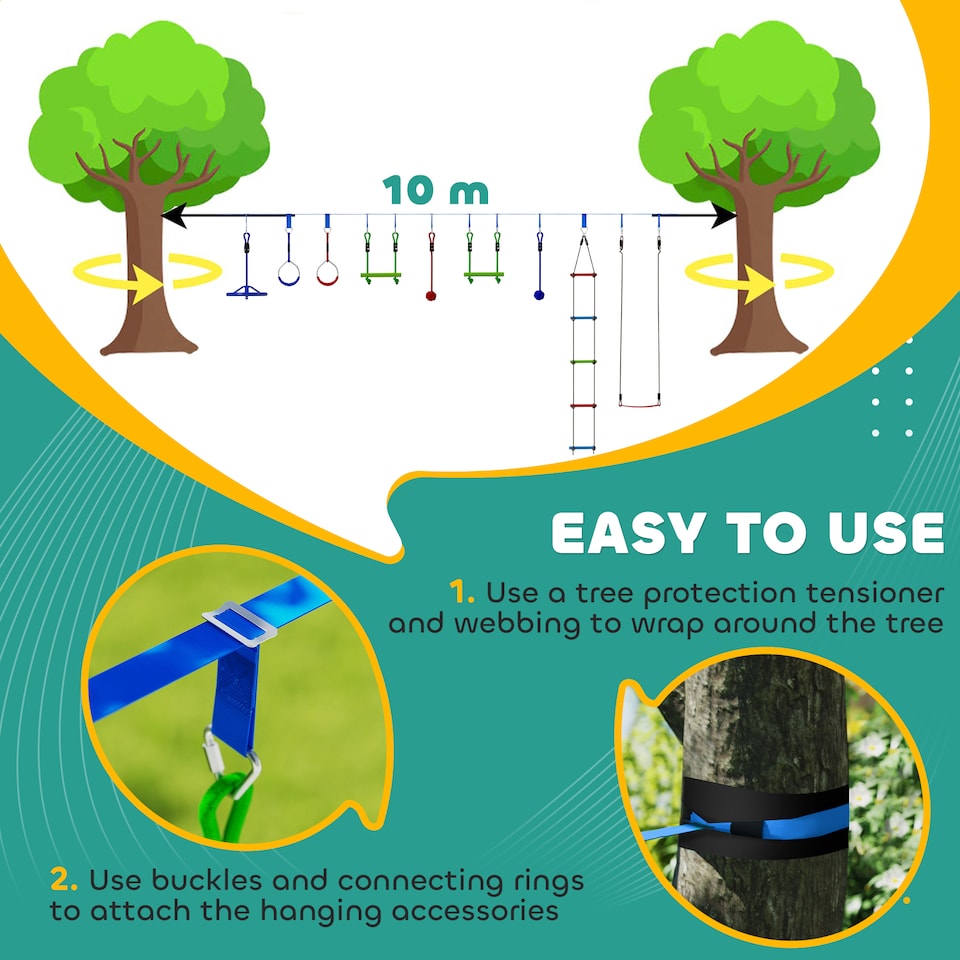 10 m

EASY TO USE

1. Use a tree protection tensioner and webbing to wrap around the tree

2. Use buckles and connecting rings to attach the hanging accessories