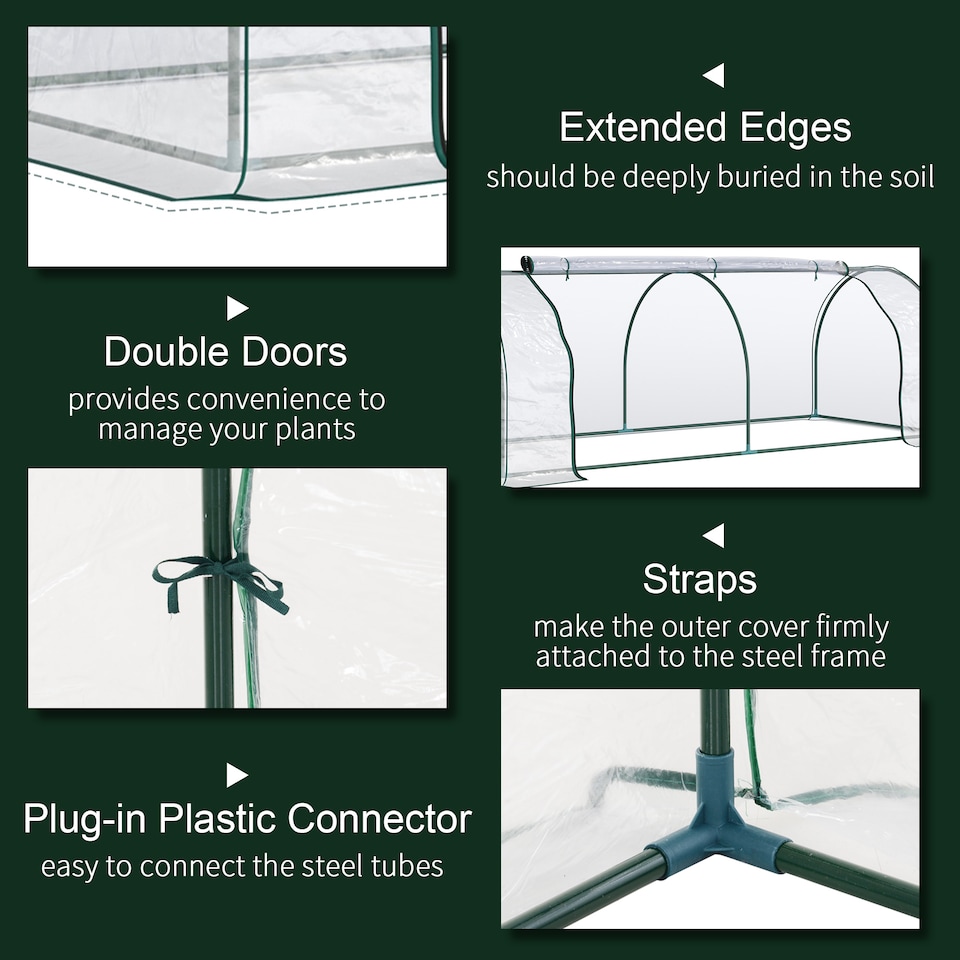 Extended Edges
should be deeply buried in the soil

Double Doors
provides convenience to manage your plants

Straps
make the outer cover firmly attached to the steel frame

Plug-in Plastic Connector
easy to connect the steel tubes